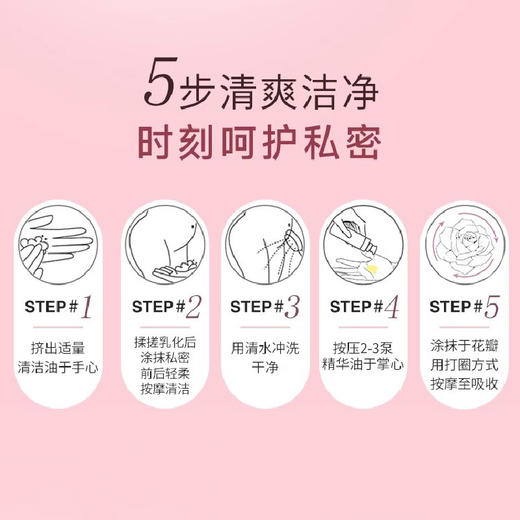 5步清爽洁净
时刻呵护私密

STEP#1
挤出适量
清洁油于手心

STEP#2
揉搓乳化后
涂抹私密
前后轻柔
按摩清洁

STEP#3
用清水冲洗
干净

STEP#4
按压2-3泵
精华油于掌心

STEP#5
涂抹于花瓣
用打圈方式
按摩至吸收