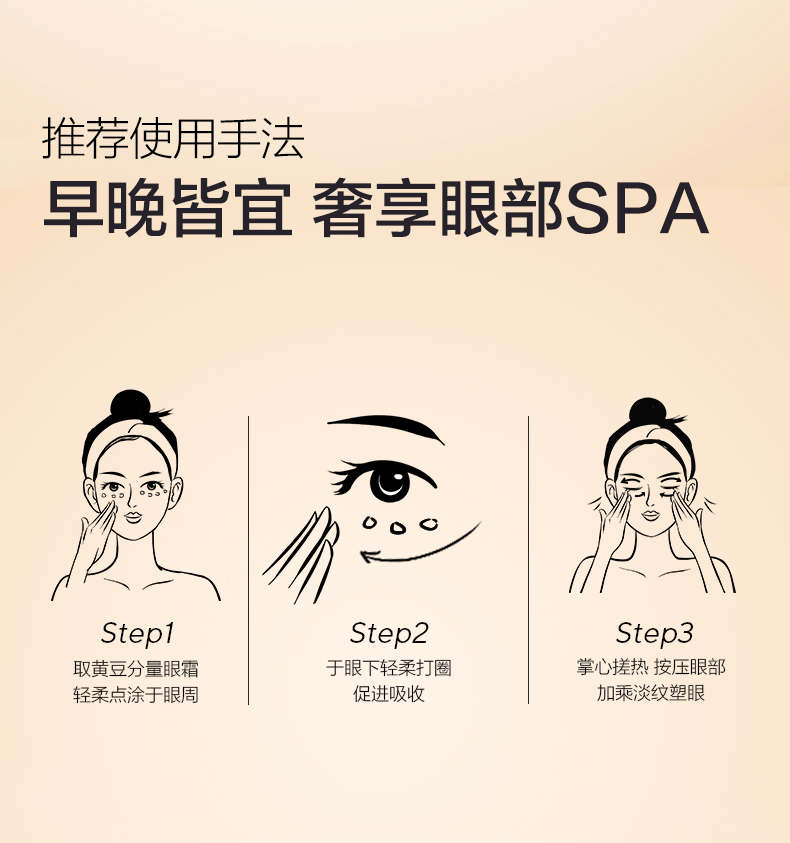 推荐使用手法
早晚皆宜 奢享眼部SPA

Step1
取黄豆分量眼霜
轻柔点涂于眼周

Step2
于眼下轻柔打圈
促进吸收

Step3
掌心搓热 按压眼部
加乘淡纹塑眼