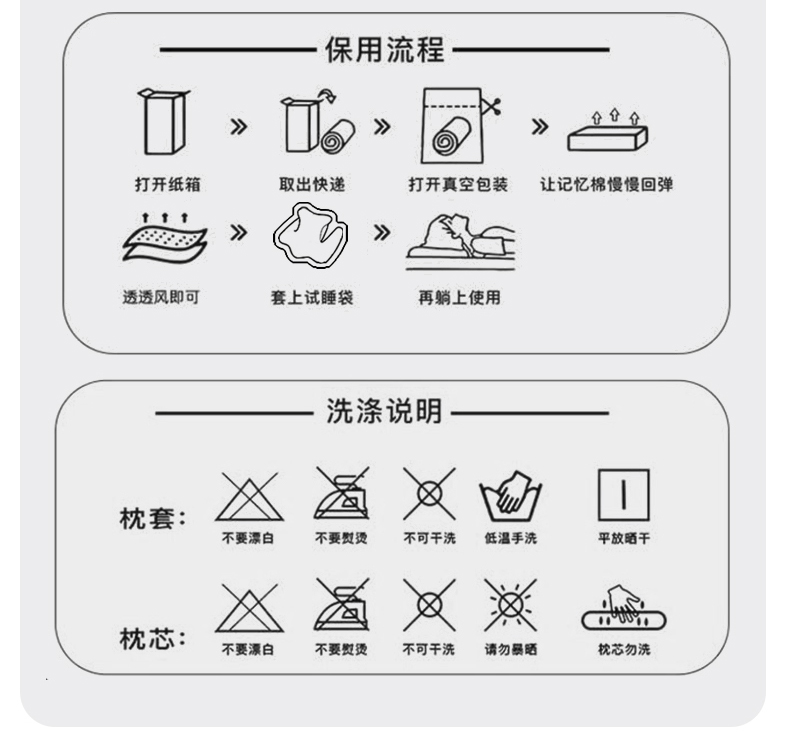 保用流程

打开纸箱 » 取出快递 » 打开真空包装 » 让记忆棉慢慢回弹

透透风即可 » 套上试睡袋 » 再躺上使用

洗涤说明

枕套：
不要漂白
不要熨烫
不可干洗
低温手洗
平放晒干

枕芯：
不要漂白
不要熨烫
不可干洗
请勿暴晒
枕芯勿洗