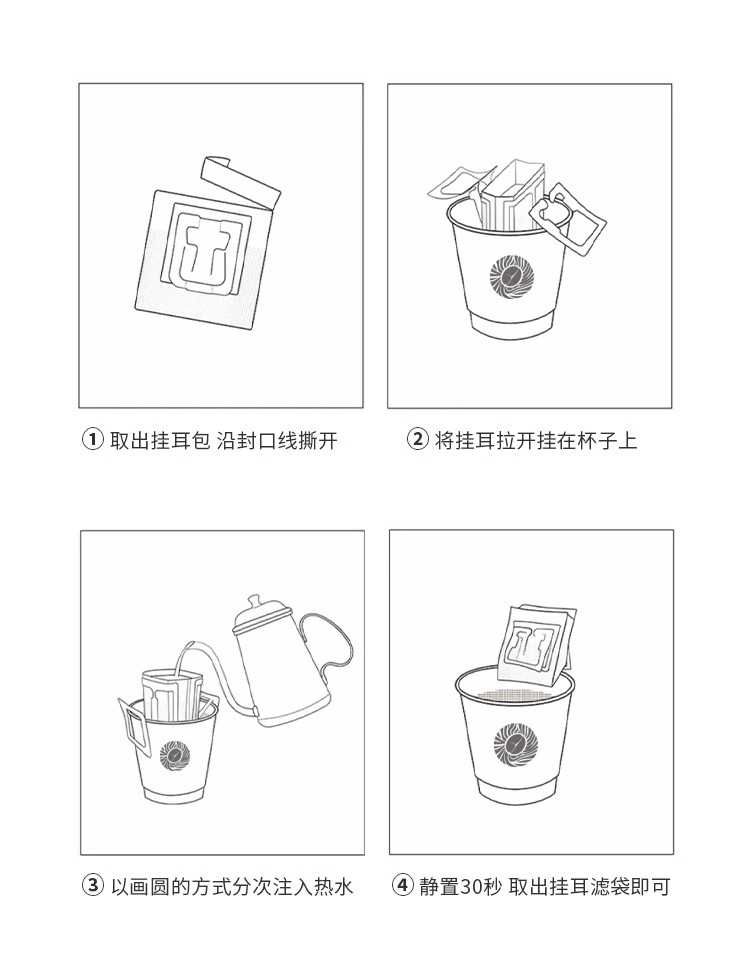 ① 取出挂耳包 沿封口线撕开

② 将挂耳拉开挂在杯子上

③ 以画圆的方式分次注入热水

④ 静置30秒 取出挂耳滤袋即可