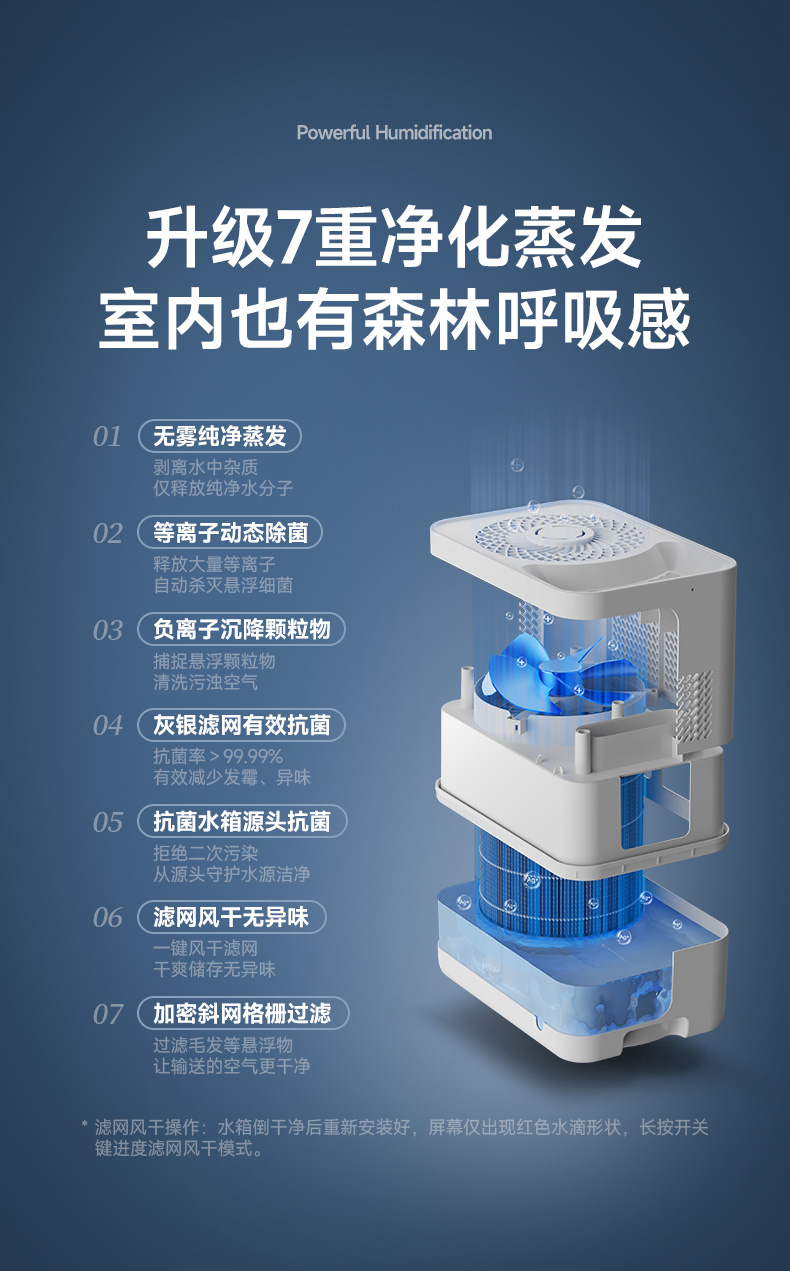 Powerful Humidification

升级7重净化蒸发
室内也有森林呼吸感

01 无雾纯净蒸发
剥离水中杂质
仅释放纯净水分子

02 等离子动态除菌
释放大量等离子
自动杀灭悬浮细菌

03 负离子沉降颗粒物
捕捉悬浮颗粒物
清洗污浊空气

04 灰银滤网有效抗菌
抗菌率 > 99.99%
有效减少发霉、异味

05 抗菌水箱源头抗菌
拒绝二次污染
从源头守护水源洁净

06 滤网风干无异味
一键风干滤网
干爽储存无异味

07 加密斜网格栅过滤
过滤毛发等悬浮物
让输送的空气更干净

* 滤网风干操作：水箱倒干净后重新安装好，屏幕仅出现红色水滴形状，长按开关键进度滤网风干模式。