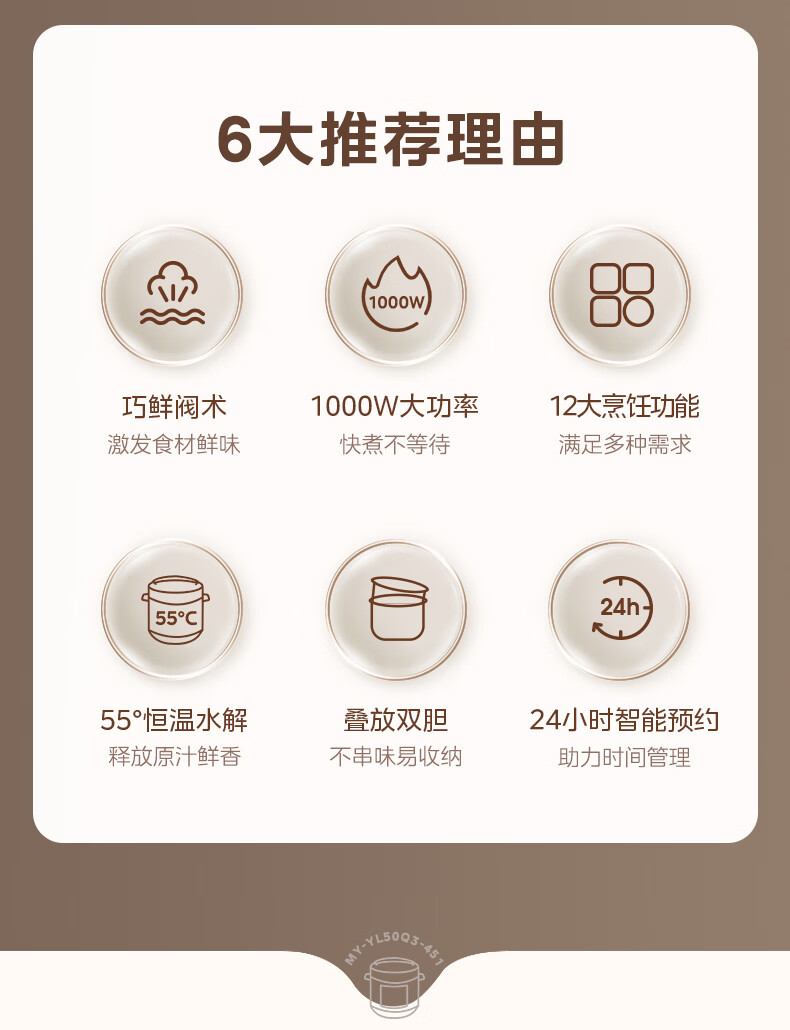 6大推荐理由

1000W

巧鲜阀术
激发食材鲜味

1000W大功率
快煮不等待

12大烹饪功能
满足多种需求

55°C

24h

55°恒温水解
释放原汁鲜香

叠放双胆
不串味易收纳

24小时智能预约
助力时间管理

MY-YL50Q3-451