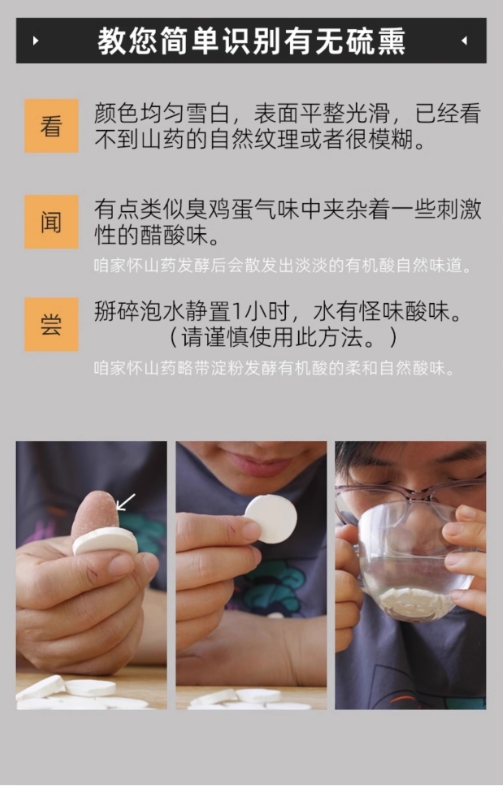 教您简单识别有无硫熏

看

颜色均匀雪白，表面平整光滑，已经看不到山药的自然纹理或者很模糊。

闻

有点类似臭鸡蛋气味中夹杂着一些刺激性的醋酸味。

咱家怀山药发酵后会散发出淡淡的有机酸自然味道。

尝

掰碎泡水静置1小时，水有怪味酸味。
（请谨慎使用此方法。）

咱家怀山药略带淀粉发酵有机酸的柔和自然酸味。