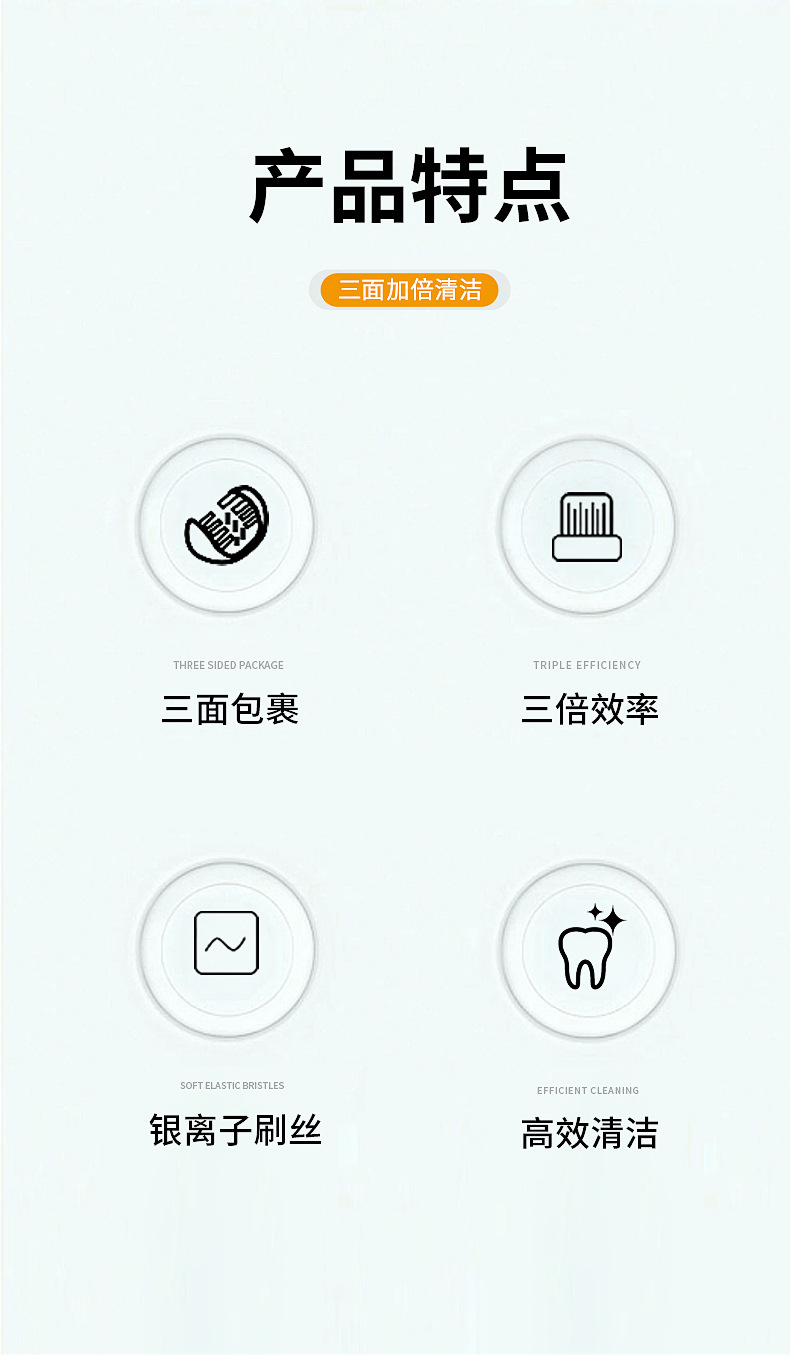 产品特点

三面加倍清洁

THREE SIDED PACKAGE

三面包裹

TRIPLE EFFICIENCY

三倍效率

SOFT ELASTIC BRISTLES

银离子刷丝

EFFICIENT CLEANING

高效清洁