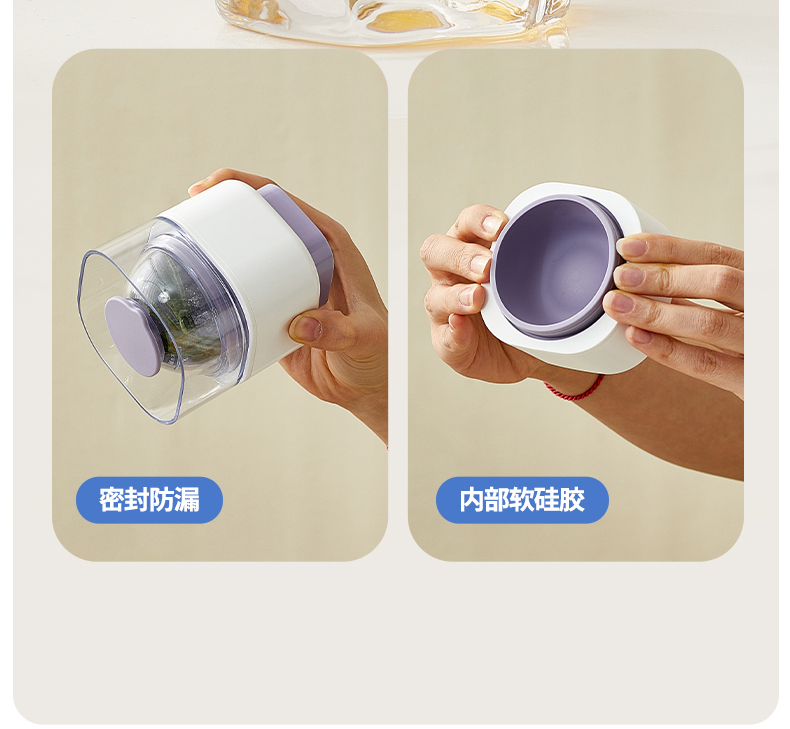 密封防漏

内部软硅胶