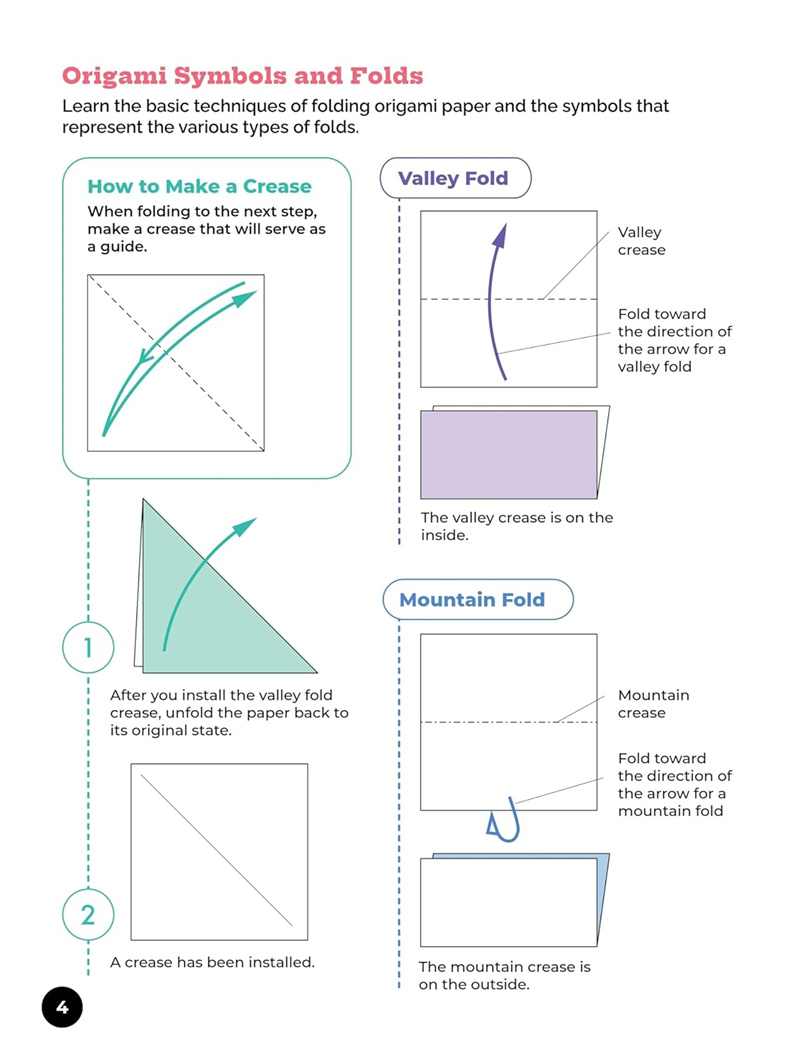 Origami Symbols and Folds

Learn the basic techniques of folding origami paper and the symbols that represent the various types of folds.

How to Make a Crease

When folding to the next step, make a crease that will serve as a guide.

1

After you install the valley fold crease, unfold the paper back to its original state.

2

A crease has been installed.

Valley Fold

Valley crease

Fold toward the direction of the arrow for a valley fold

The valley crease is on the inside.

Mountain Fold

Mountain crease

Fold toward the direction of the arrow for a mountain fold

The mountain crease is on the outside.

4