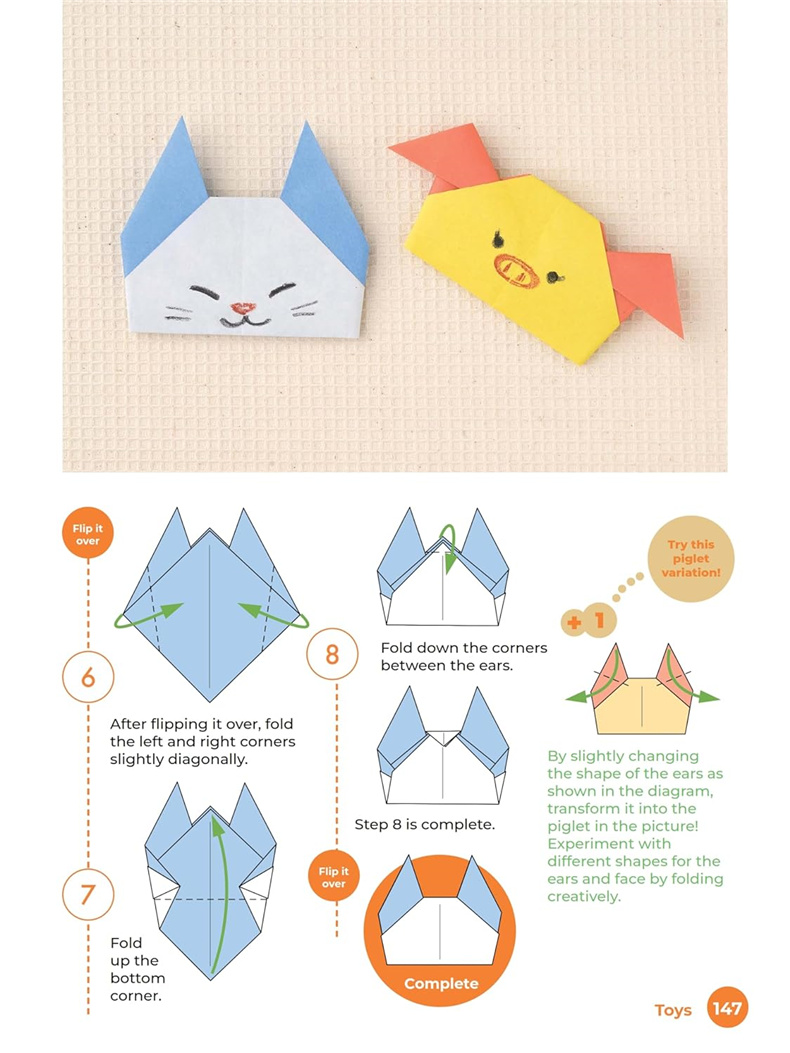 Flip it over

6

After flipping it over, fold the left and right corners slightly diagonally.

7

Fold up the bottom corner.

8

Fold down the corners between the ears.

Step 8 is complete.

Flip it over

Complete

Try this piglet variation!

+ 1

By slightly changing the shape of the ears as shown in the diagram, transform it into the piglet in the picture! Experiment with different shapes for the ears and face by folding creatively.

Toys 147