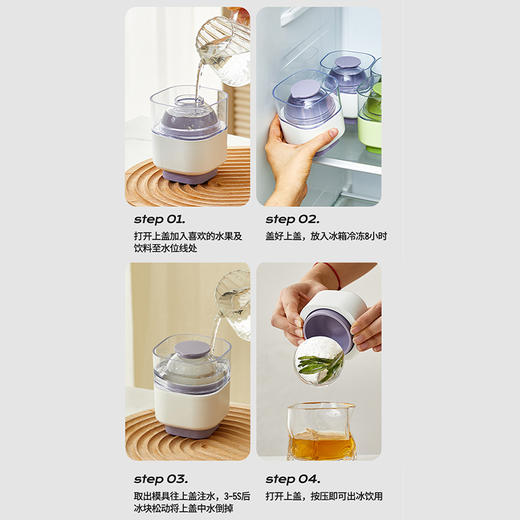 step 01.

打开上盖加入喜欢的水果及饮料至水位线处

step 02.

盖好上盖，放入冰箱冷冻8小时

step 03.

取出模具往上盖注水，3-5S后冰块松动将上盖中水倒掉

step 04.

打开上盖，按压即可出冰饮用