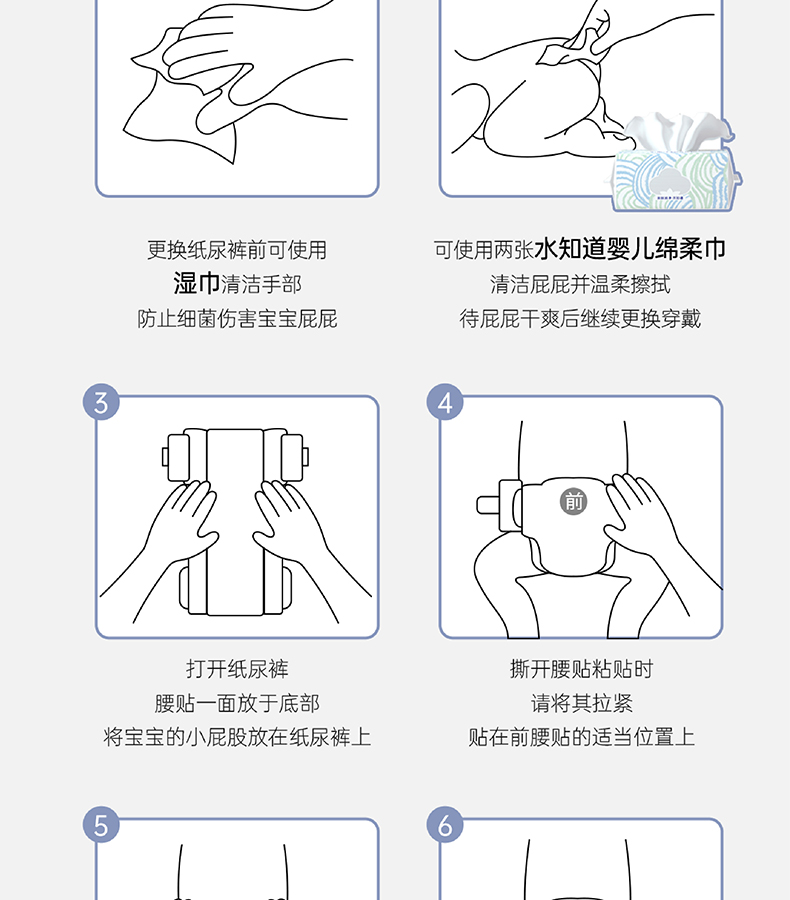 更换纸尿裤前可使用
湿巾清洁手部
防止细菌伤害宝宝屁屁

可使用两张水知道婴儿绵柔巾
清洁屁屁并温柔擦拭
待屁屁干爽后继续更换穿戴

3

打开纸尿裤
腰贴一面放于底部
将宝宝的小屁股放在纸尿裤上

4

前

撕开腰贴粘贴时
请将其拉紧
贴在前腰贴的适当位置上

5

6