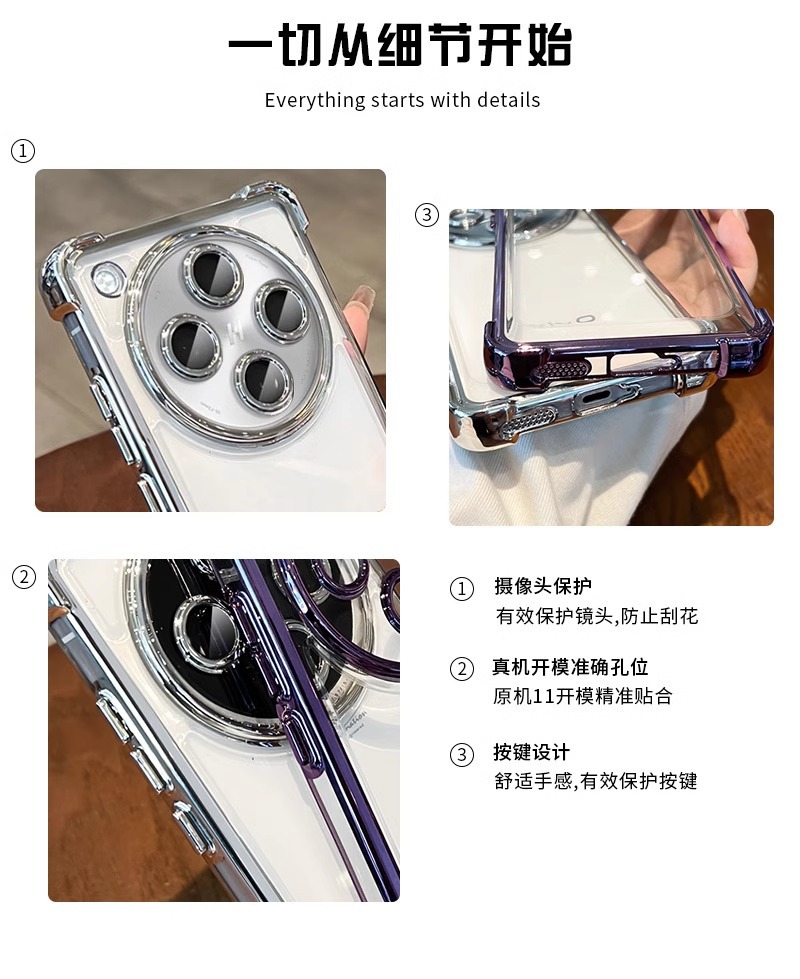 一切从细节开始

Everything starts with details

①

③

②

① 摄像头保护
有效保护镜头,防止刮花

② 真机开模准确孔位
原机11开模精准贴合

③ 按键设计
舒适手感,有效保护按键