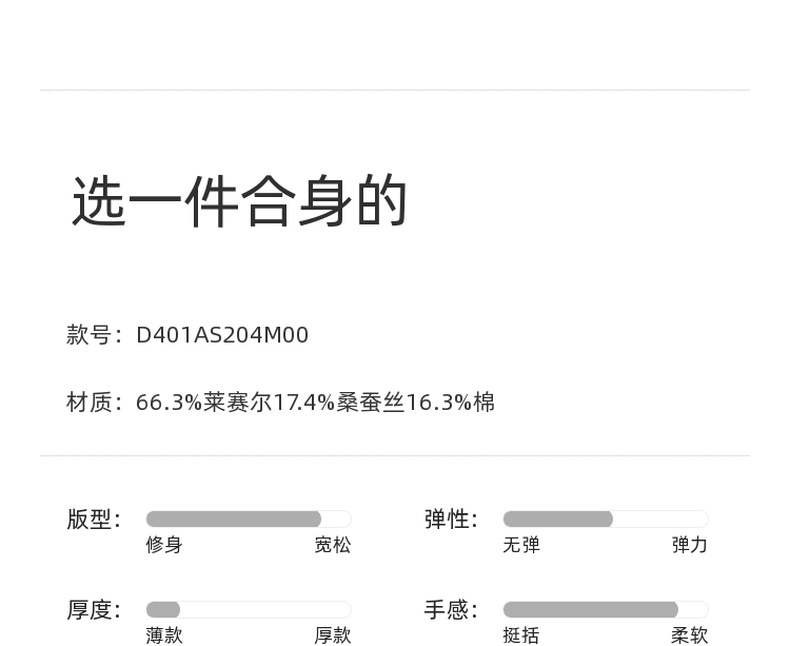 选一件合身的

款号：D401AS204M00

材质：66.3%莱赛尔17.4%桑蚕丝16.3%棉

版型：
修身 宽松

弹性：
无弹 弹力

厚度：
薄款 厚款

手感：
挺括 柔软