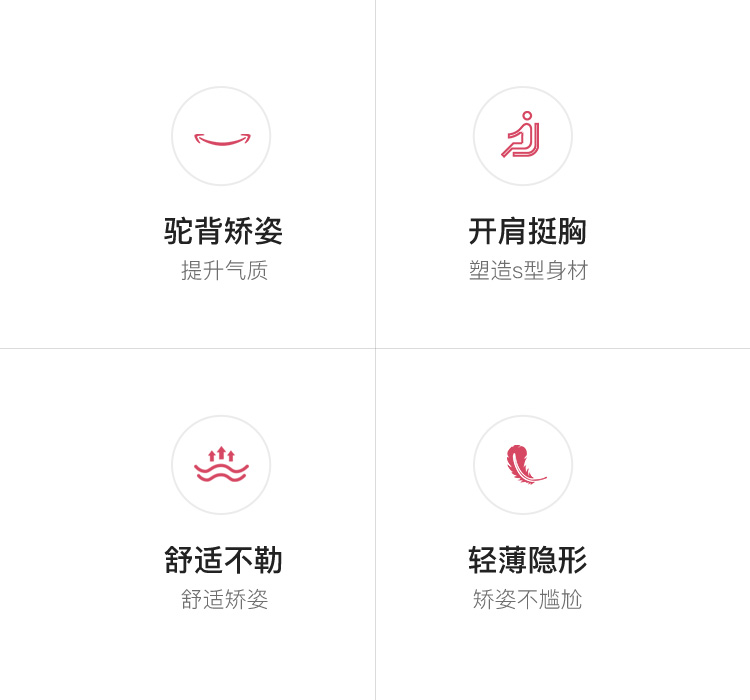 驼背矫姿
提升气质

开肩挺胸
塑造s型身材

舒适不勒
舒适矫姿

轻薄隐形
矫姿不尴尬