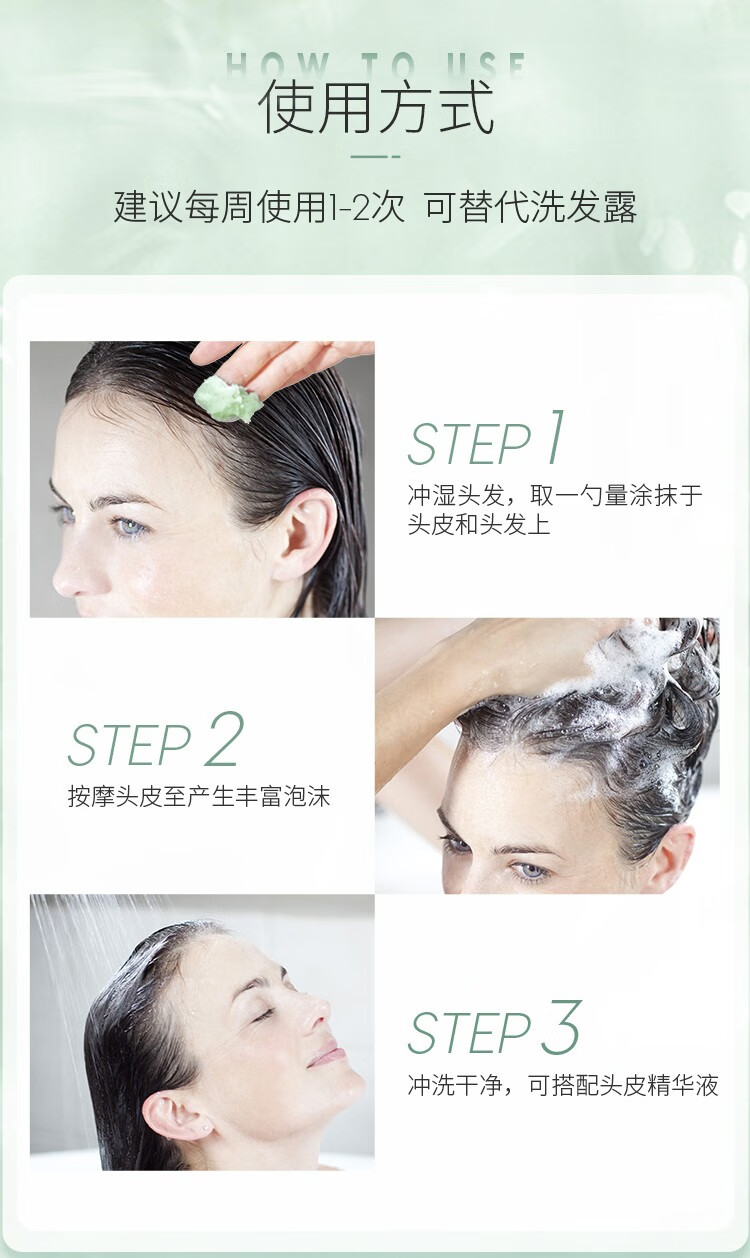 HOW TO USE
使用方式

建议每周使用1-2次 可替代洗发露

STEP 1
冲湿头发，取一勺量涂抹于头皮和头发上

STEP 2
按摩头皮至产生丰富泡沫

STEP 3
冲洗干净，可搭配头皮精华液