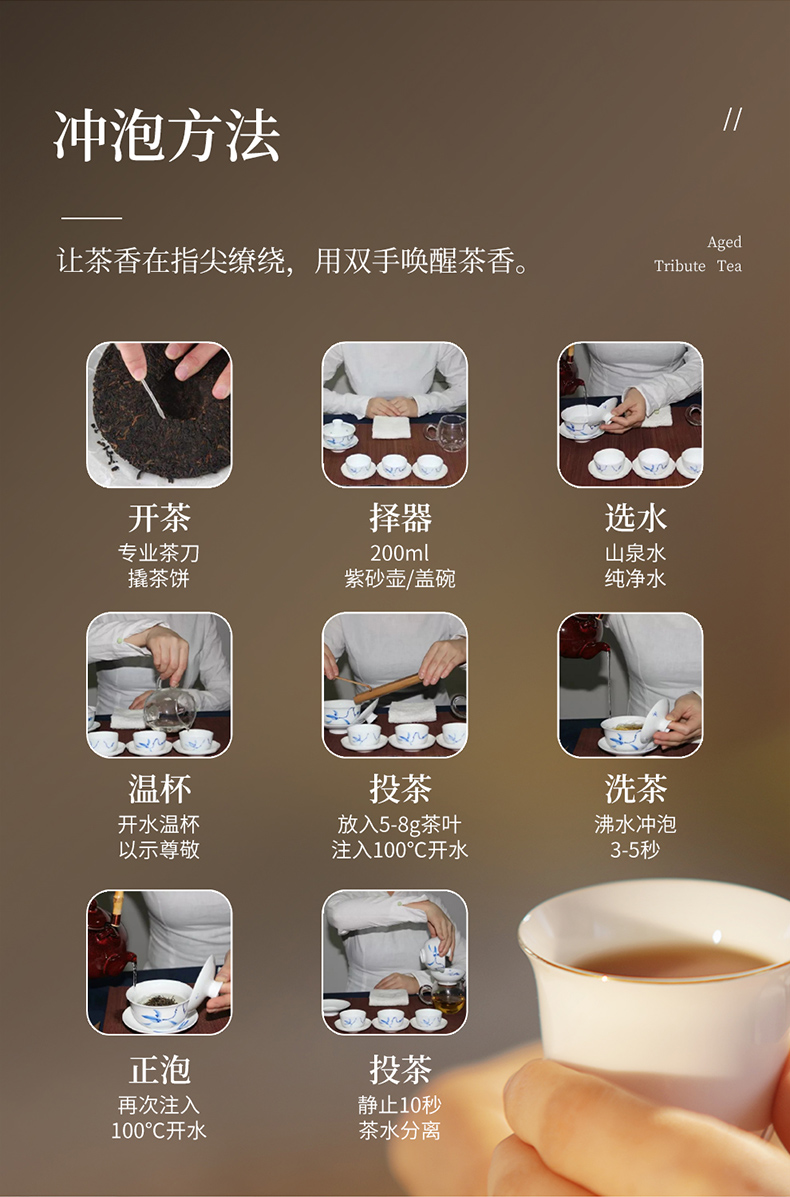 冲泡方法

//

让茶香在指尖缭绕，用双手唤醒茶香。

Aged
Tribute Tea

开茶
专业茶刀
撬茶饼

择器
200ml
紫砂壶/盖碗

选水
山泉水
纯净水

温杯
开水温杯
以示尊敬

投茶
放入5-8g茶叶
注入100°C开水

洗茶
沸水冲泡
3-5秒

正泡
再次注入
100°C开水

投茶
静止10秒
茶水分离