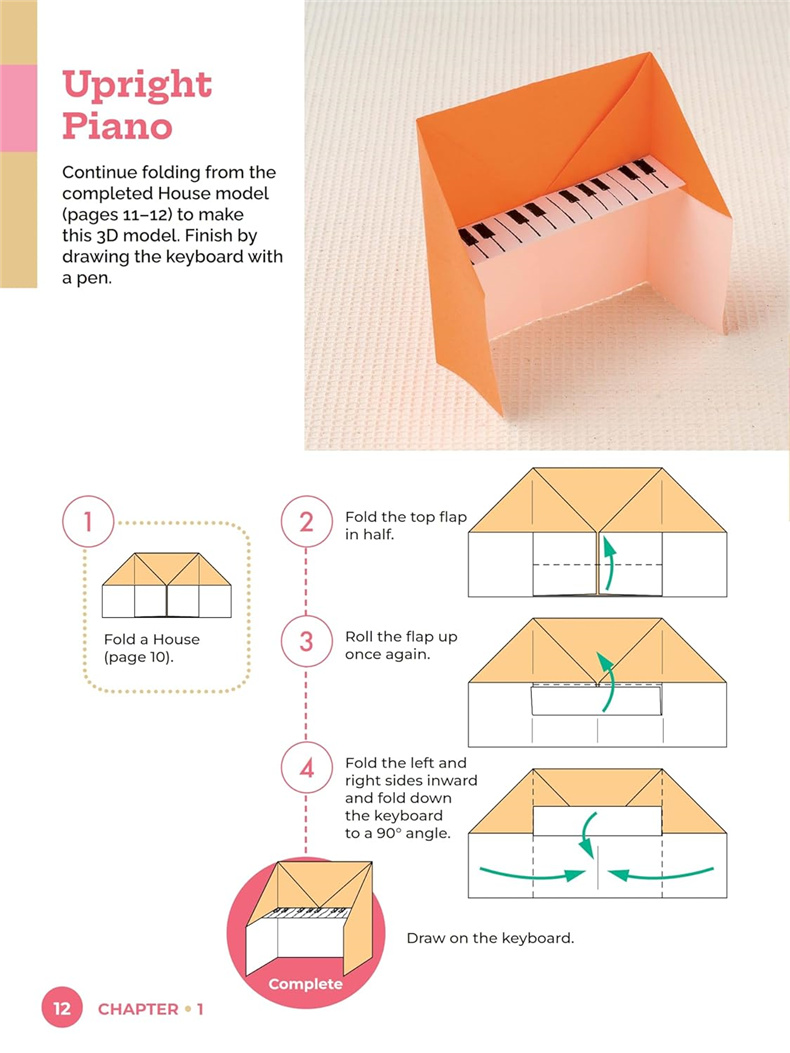 Upright Piano

Continue folding from the completed House model (pages 11–12) to make this 3D model. Finish by drawing the keyboard with a pen.

1

Fold a House (page 10).

2

Fold the top flap in half.

3

Roll the flap up once again.

4

Fold the left and right sides inward and fold down the keyboard to a 90° angle.

Complete

Draw on the keyboard.

12 CHAPTER • 1