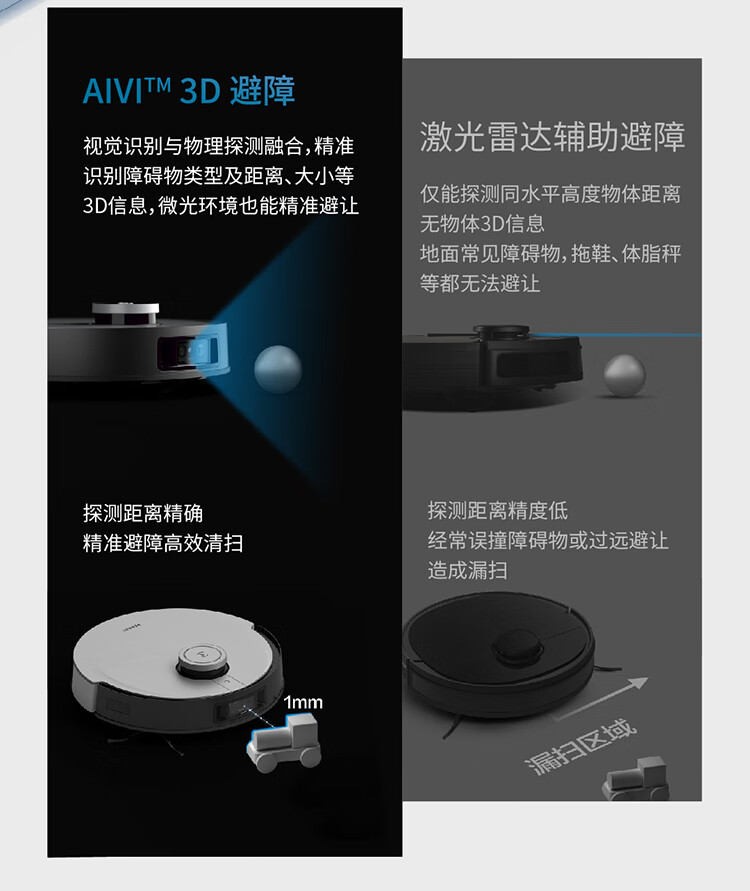 AIVI™ 3D 避障

视觉识别与物理探测融合，精准识别障碍物类型及距离、大小等3D信息，微光环境也能精准避让

探测距离精确
精准避障高效清扫

1mm

激光雷达辅助避障

仅能探测同水平高度物体距离
无物体3D信息
地面常见障碍物，拖鞋、体脂秤等都无法避让

探测距离精度低
经常误撞障碍物或过远避让
造成漏扫

漏扫区域