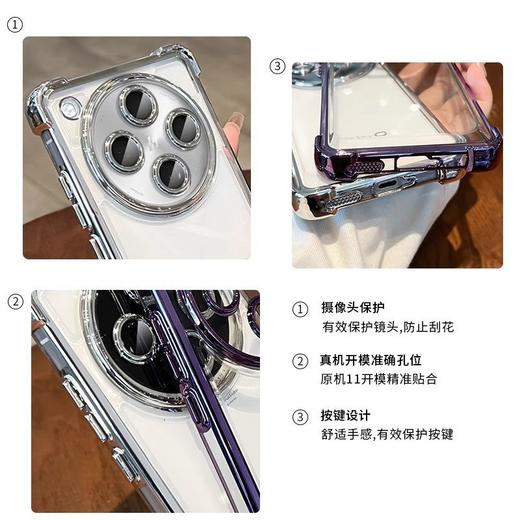 ①

③

②

① 摄像头保护
有效保护镜头,防止刮花

② 真机开模准确孔位
原机11开模精准贴合

③ 按键设计
舒适手感,有效保护按键