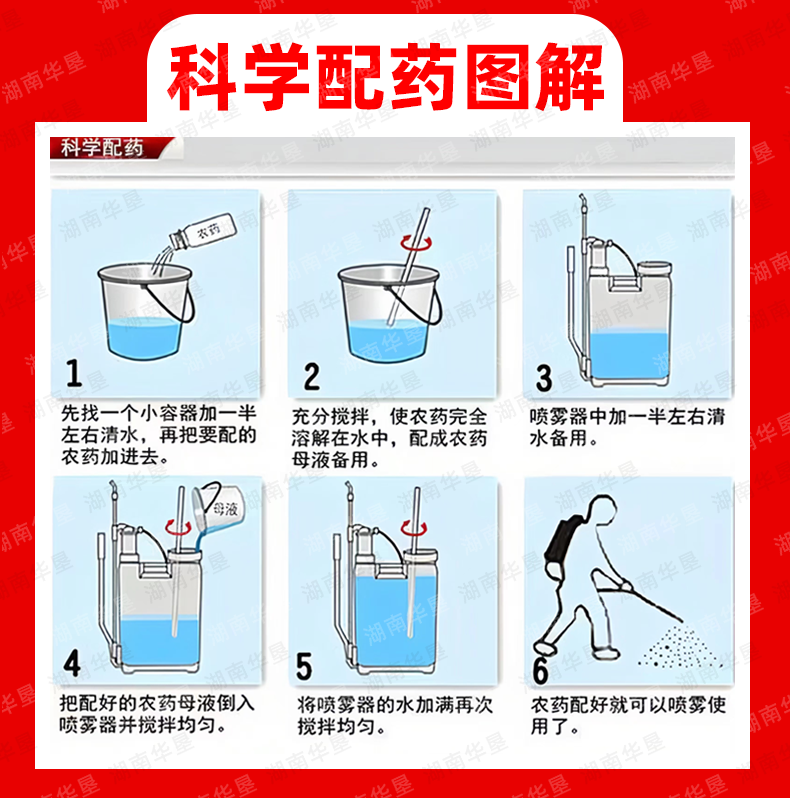 科学配药图解

科学配药

农药

1

先找一个小容器加一半左右清水，再把要配的农药加进去。

2

充分搅拌，使农药完全溶解在水中，配成农药母液备用。

3

喷雾器中加一半左右清水备用。

母液

4

把配好的农药母液倒入喷雾器并搅拌均匀。

5

将喷雾器的水加满再次搅拌均匀。

6

农药配好就可以喷雾使用了。

湖南华垦