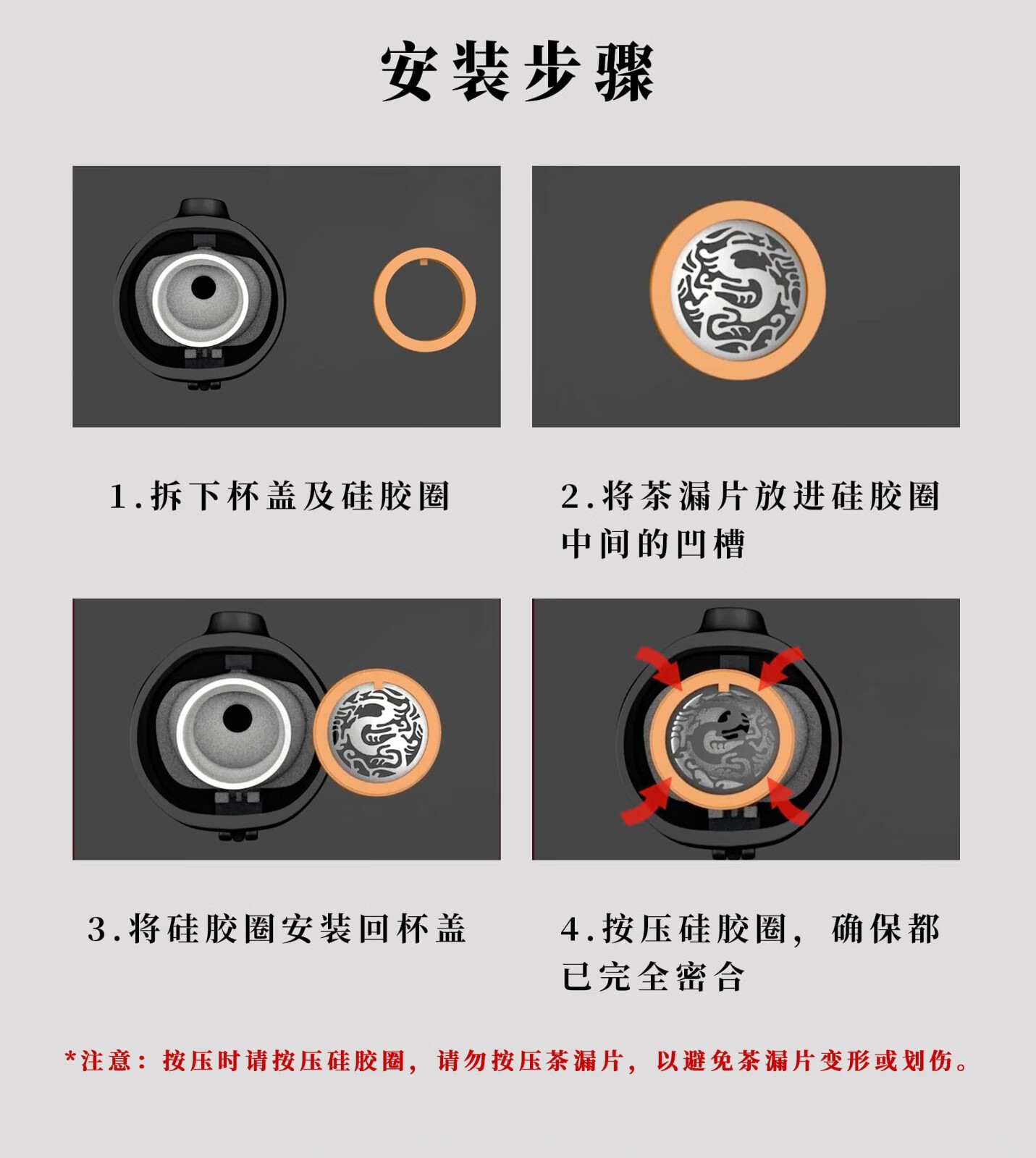 安装步骤

1.拆下杯盖及硅胶圈

2.将茶漏片放进硅胶圈中间的凹槽

3.将硅胶圈安装回杯盖

4.按压硅胶圈，确保都已完全密合

*注意：按压时请按压硅胶圈，请勿按压茶漏片，以避免茶漏片变形或划伤。