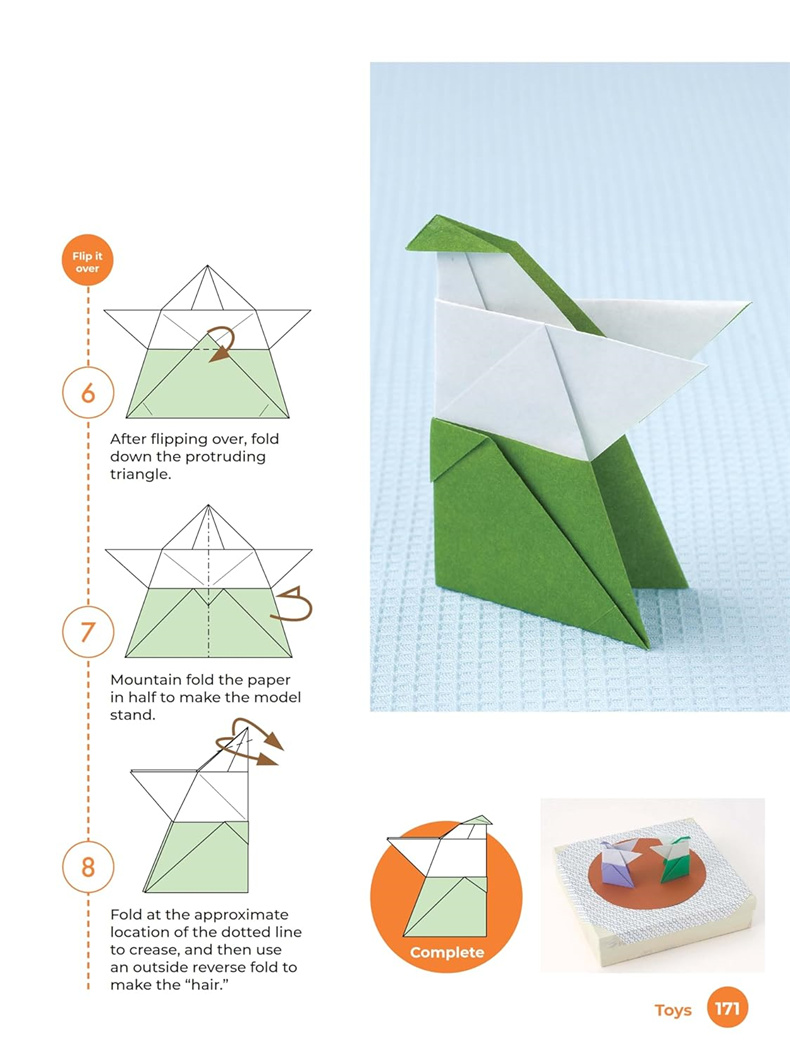 Flip it over

6

After flipping over, fold down the protruding triangle.

7

Mountain fold the paper in half to make the model stand.

8

Fold at the approximate location of the dotted line to crease, and then use an outside reverse fold to make the "hair."

Complete

Toys 171