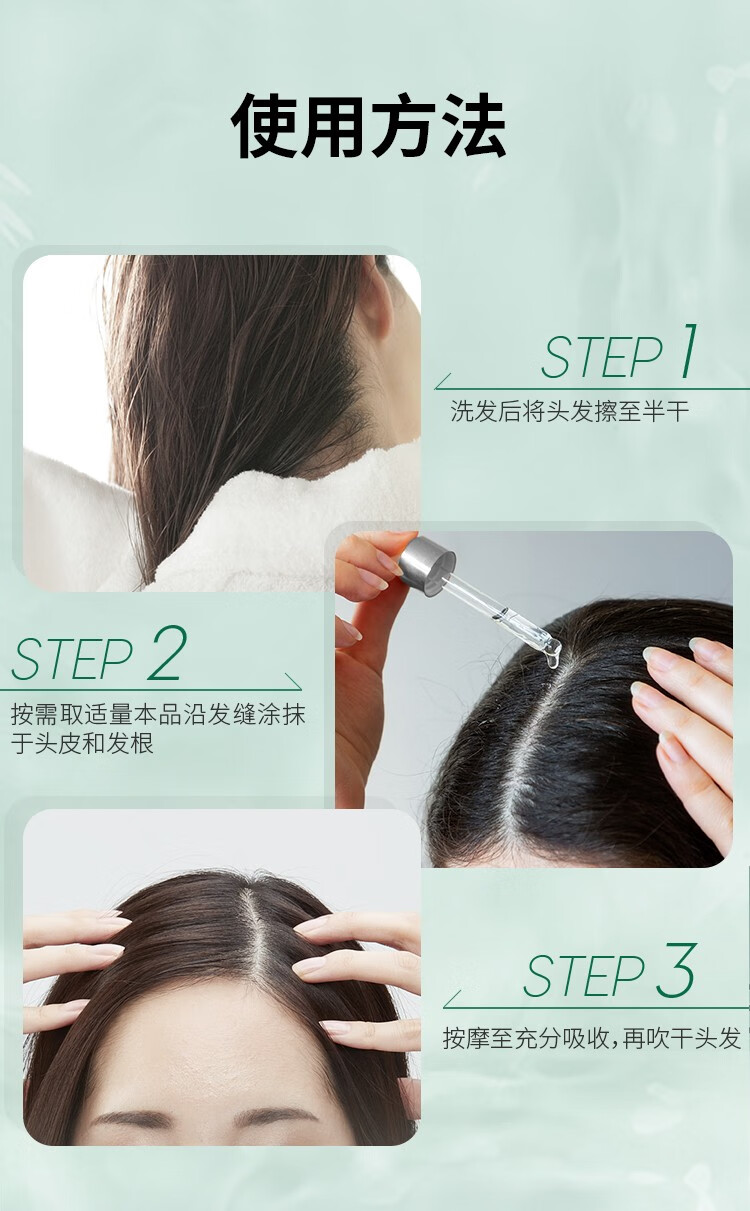 使用方法

STEP 1
洗发后将头发擦至半干

STEP 2
按需取适量本品沿发缝涂抹于头皮和发根

STEP 3
按摩至充分吸收，再吹干头发