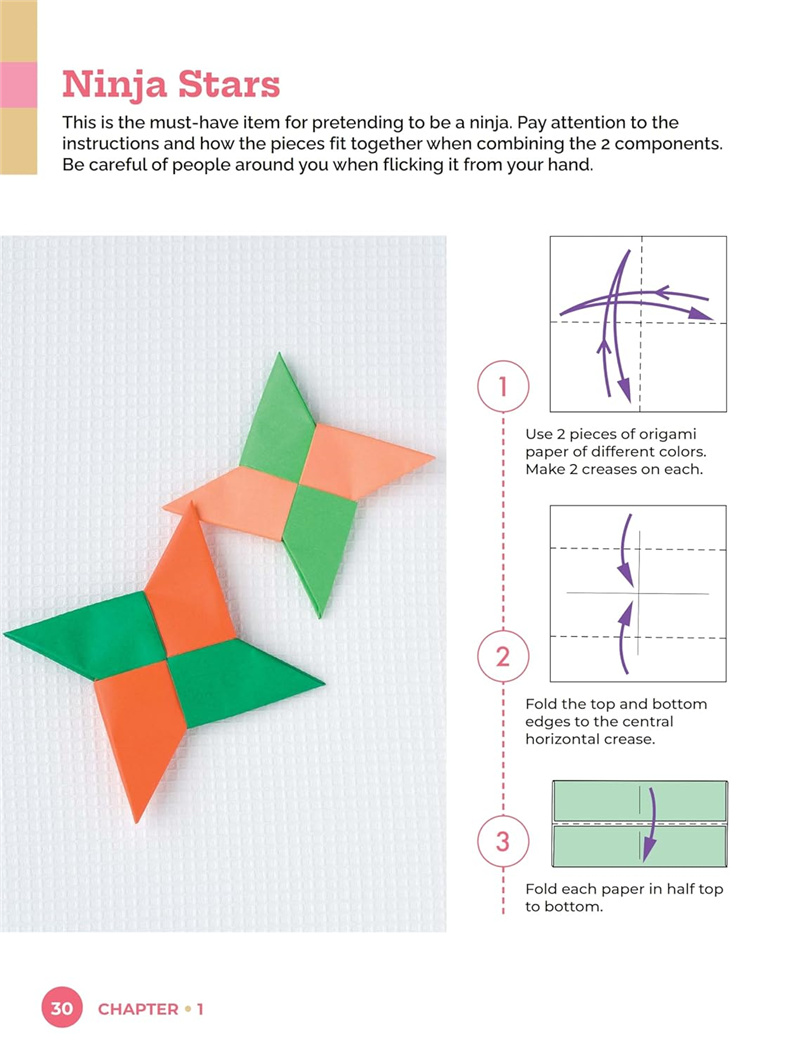 Ninja Stars

This is the must-have item for pretending to be a ninja. Pay attention to the instructions and how the pieces fit together when combining the 2 components. Be careful of people around you when flicking it from your hand.

1

Use 2 pieces of origami paper of different colors. Make 2 creases on each.

2

Fold the top and bottom edges to the central horizontal crease.

3

Fold each paper in half top to bottom.

30 CHAPTER • 1