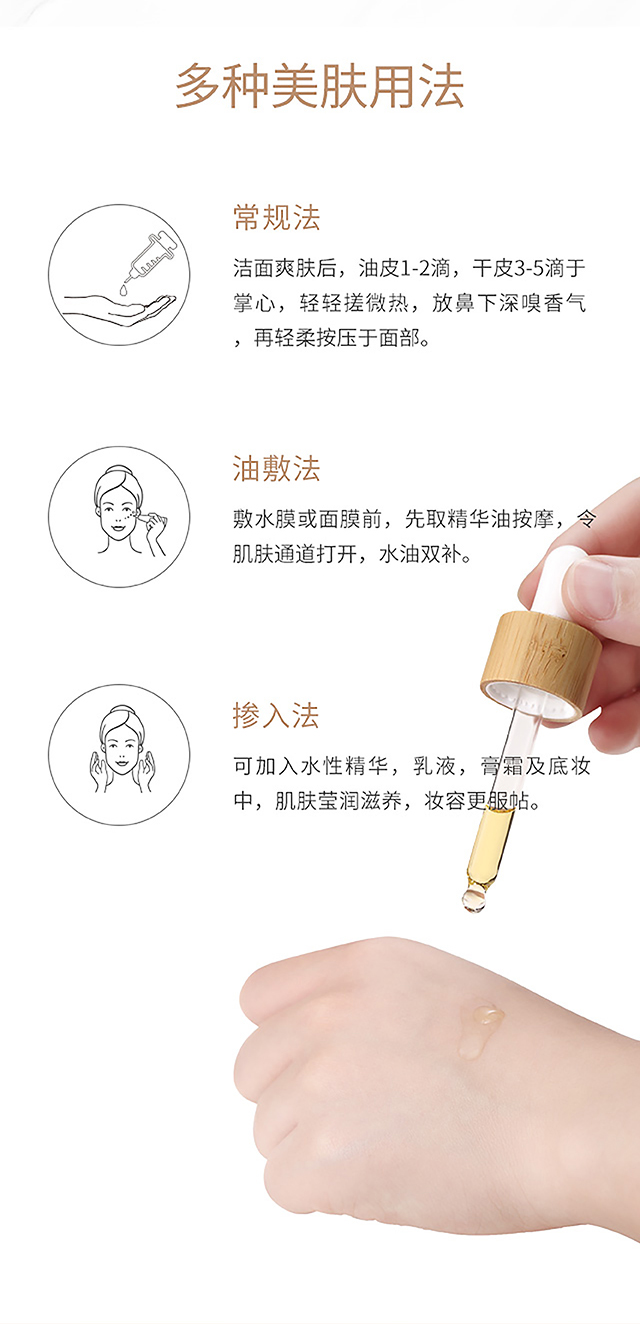 多种美肤用法

常规法

洁面爽肤后，油皮1-2滴，干皮3-5滴于掌心，轻轻搓微热，放鼻下深嗅香气，再轻柔按压于面部。

油敷法

敷水膜或面膜前，先取精华油按摩，令肌肤通道打开，水油双补。

掺入法

可加入水性精华，乳液，膏霜及底妆中，肌肤莹润滋养，妆容更服帖。