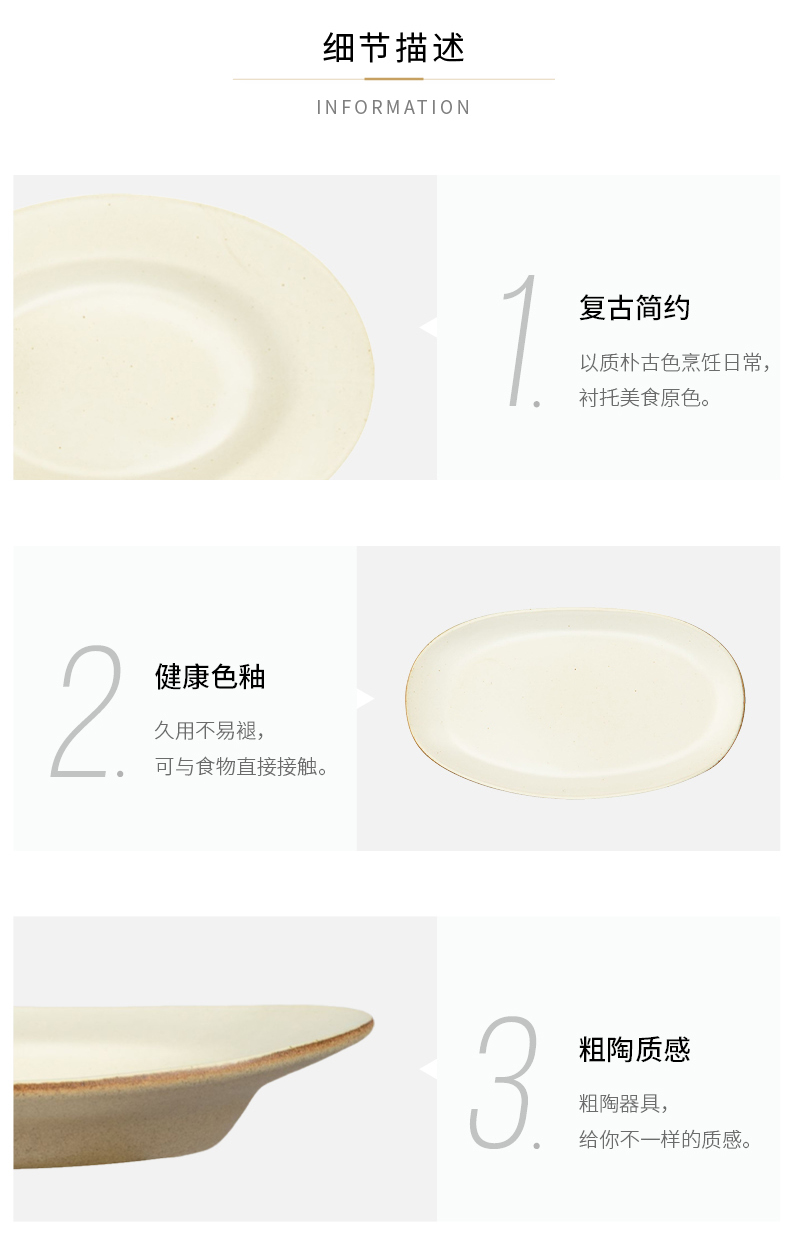 细节描述

INFORMATION

1.

复古简约

以质朴古色烹饪日常，
衬托美食原色。

2.

健康色釉

久用不易褪，
可与食物直接接触。

3.

粗陶质感

粗陶器具，
给你不一样的质感。