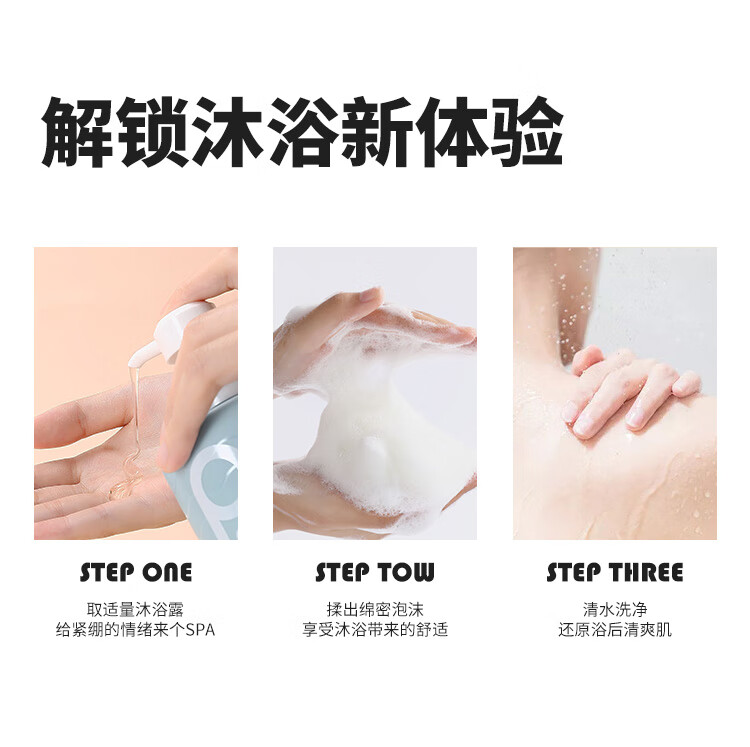 解锁沐浴新体验

STEP ONE

取适量沐浴露
给紧绷的情绪来个SPA

STEP TOW

揉出绵密泡沫
享受沐浴带来的舒适

STEP THREE

清水洗净
还原浴后清爽肌