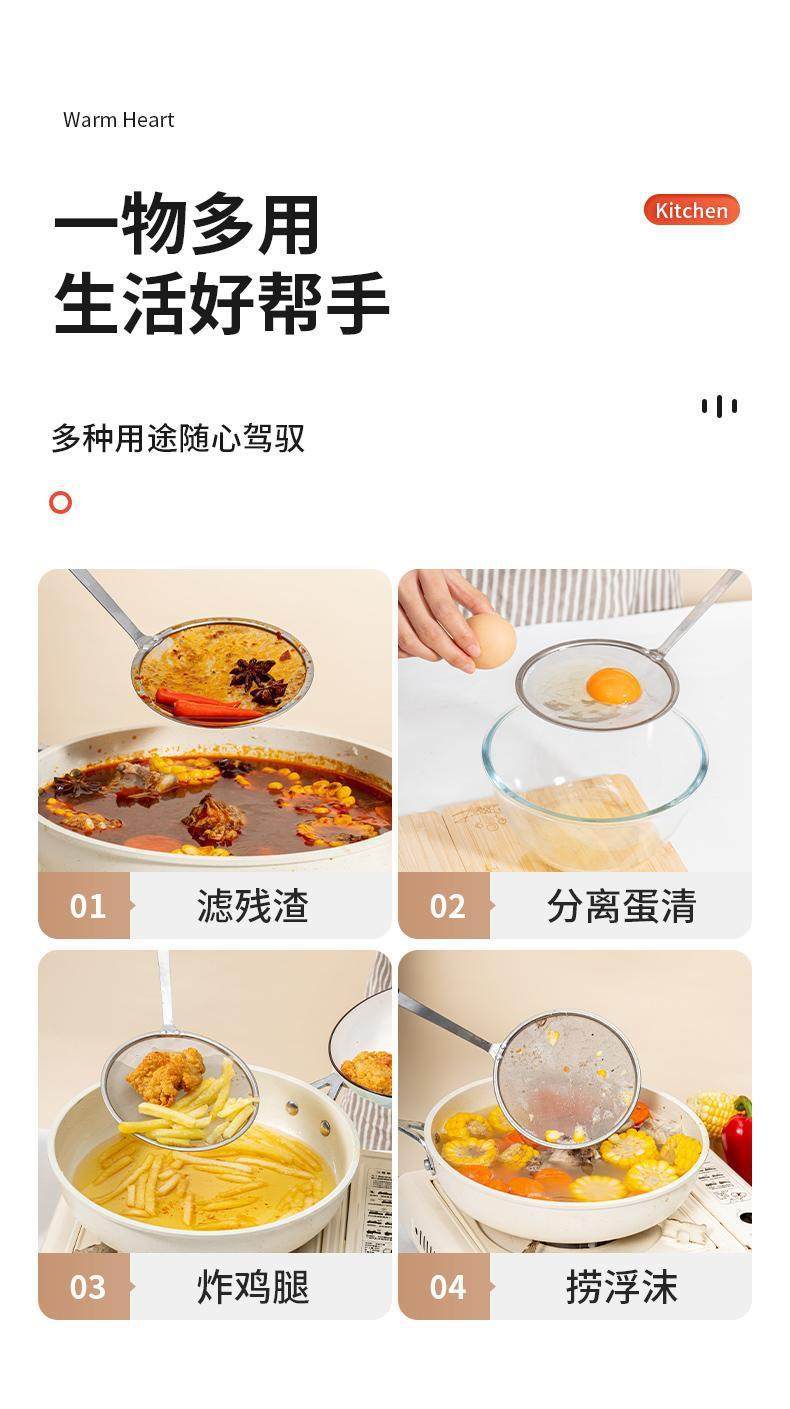 Warm Heart

一物多用
生活好帮手

Kitchen

多种用途随心驾驭

01 滤残渣

02 分离蛋清

03 炸鸡腿

04 捞浮沫