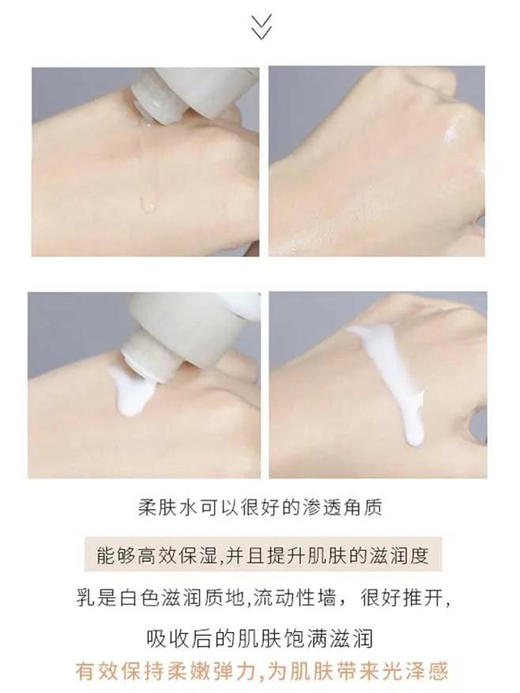 柔肤水可以很好的渗透角质

能够高效保湿,并且提升肌肤的滋润度

乳是白色滋润质地,流动性墙，很好推开,

吸收后的肌肤饱满滋润

有效保持柔嫩弹力,为肌肤带来光泽感