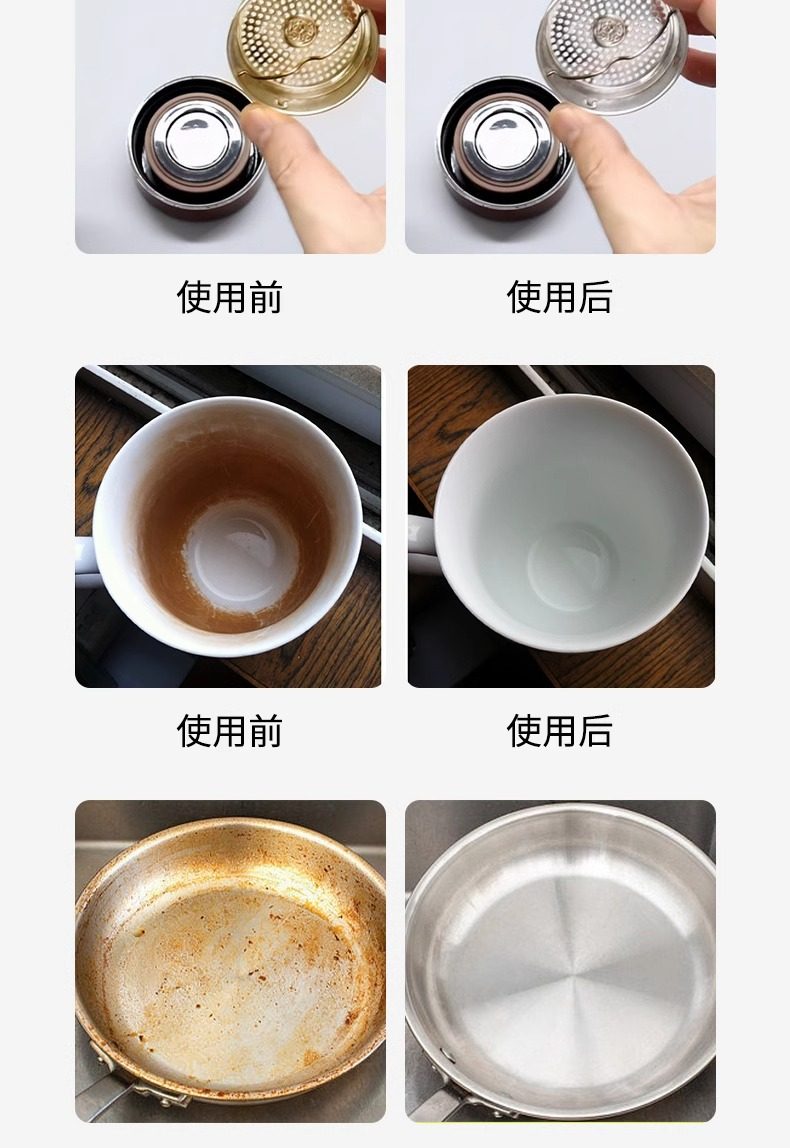 使用前

使用后

使用前

使用后