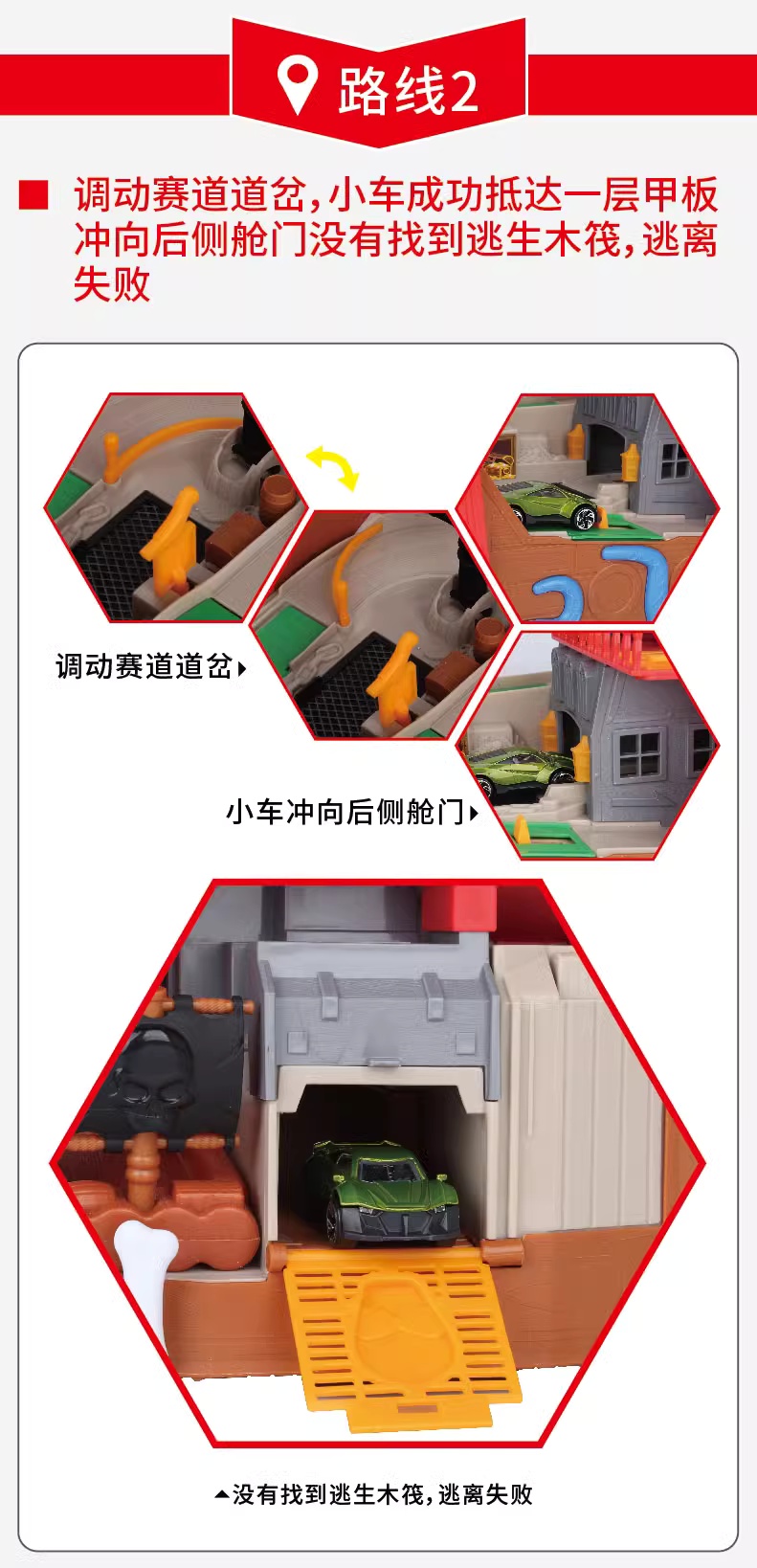 路线2

调动赛道道岔，小车成功抵达一层甲板冲向后侧舱门没有找到逃生木筏，逃离失败

调动赛道道岔

小车冲向后侧舱门

没有找到逃生木筏，逃离失败