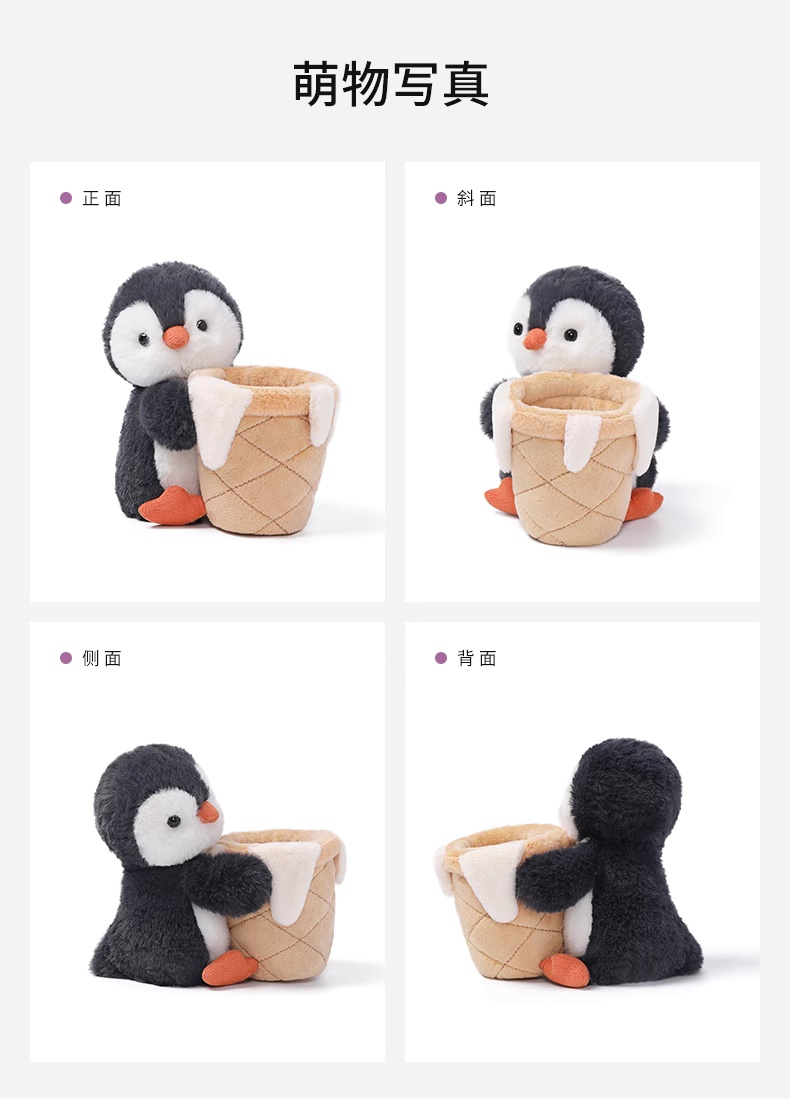 萌物写真

正面

斜面

侧面

背面