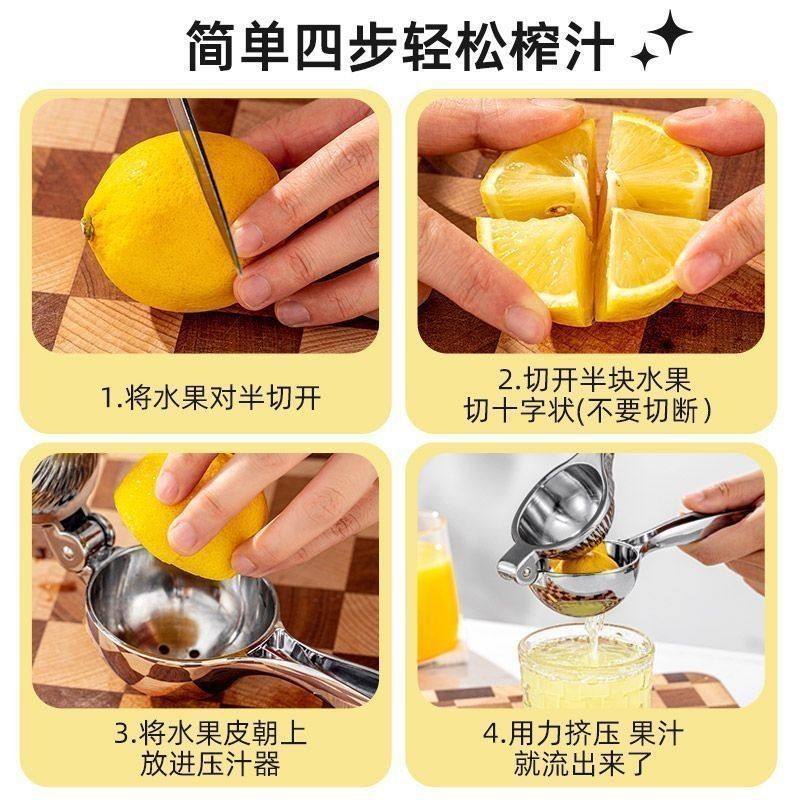 简单四步轻松榨汁

1.将水果对半切开

2.切开半块水果
切十字状(不要切断)

3.将水果皮朝上
放进压汁器

4.用力挤压 果汁
就流出来了