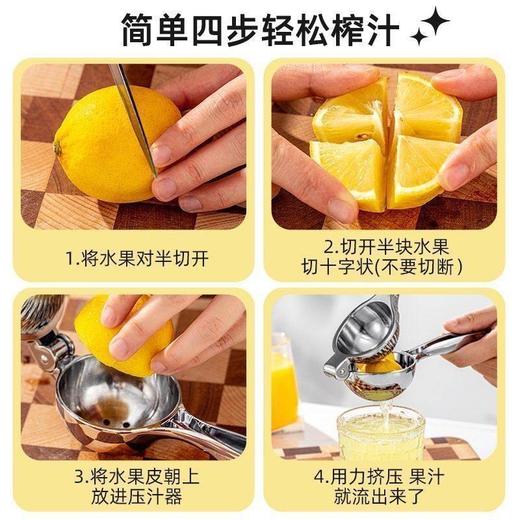 简单四步轻松榨汁

1.将水果对半切开

2.切开半块水果
切十字状(不要切断)

3.将水果皮朝上
放进压汁器

4.用力挤压 果汁
就流出来了