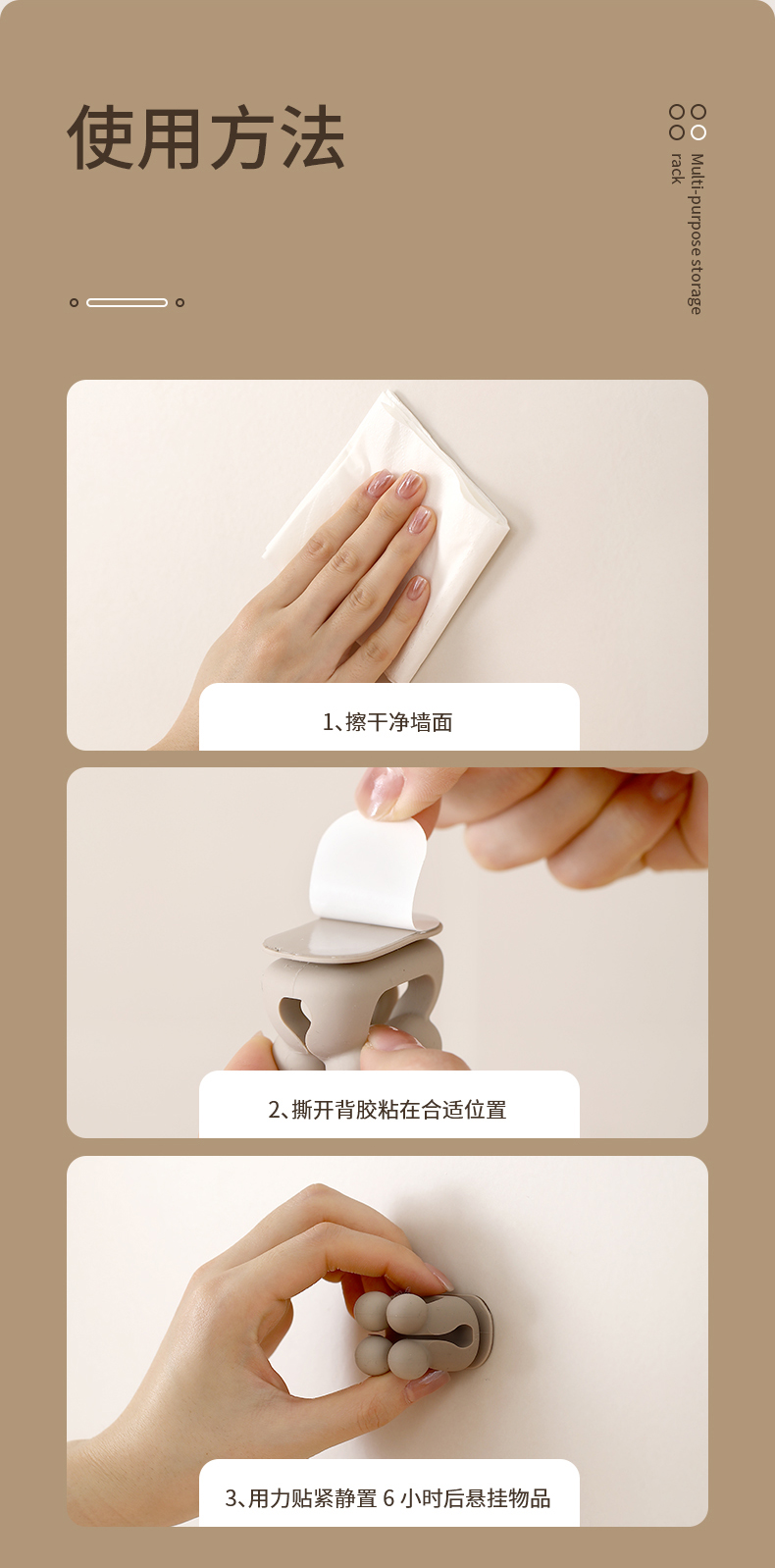 使用方法

Multi-purpose storage rack

1、擦干净墙面

2、撕开背胶粘在合适位置

3、用力贴紧静置 6 小时后悬挂物品