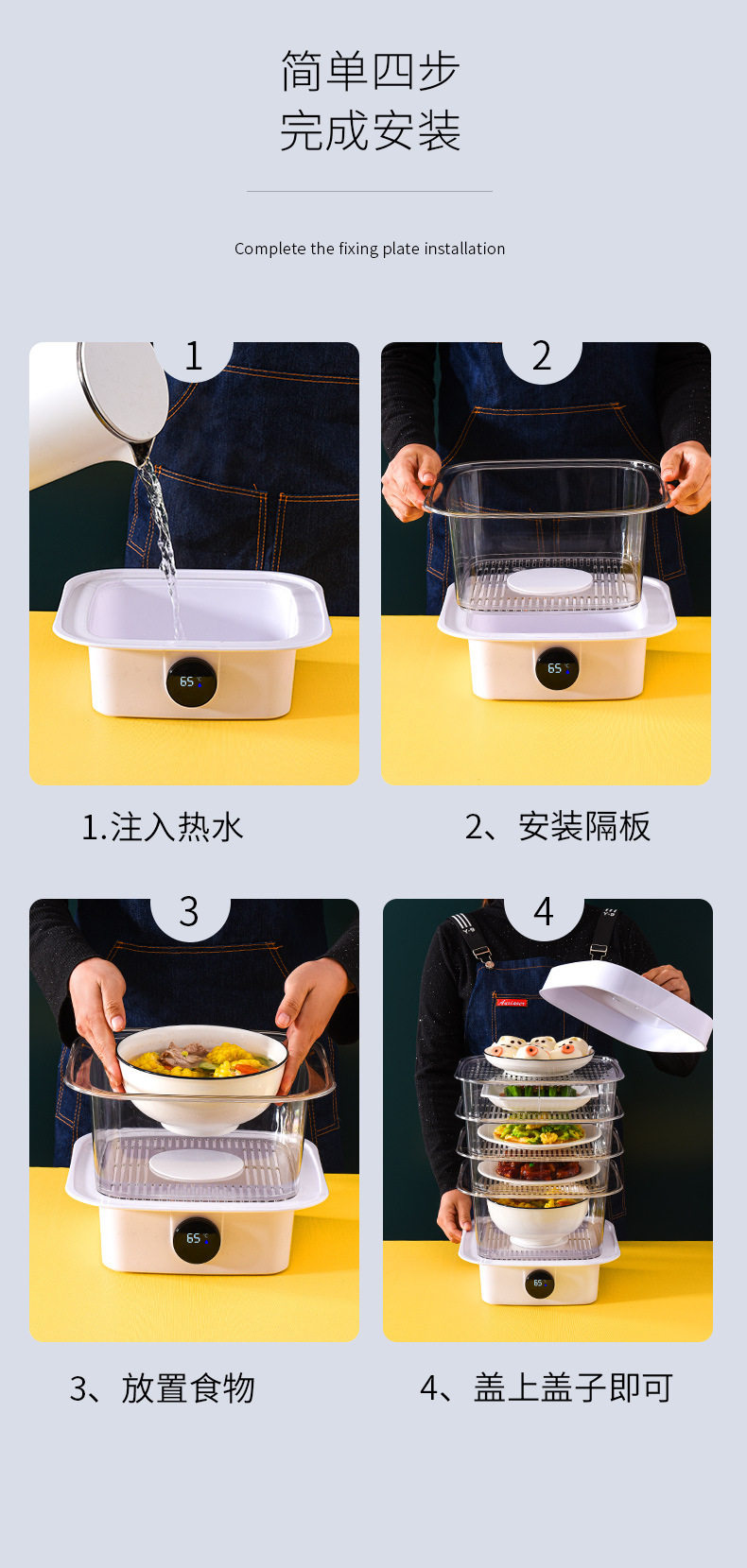 简单四步
完成安装

Complete the fixing plate installation

1

65

1.注入热水

2

65

2、安装隔板

3

65

3、放置食物

4

65

4、盖上盖子即可