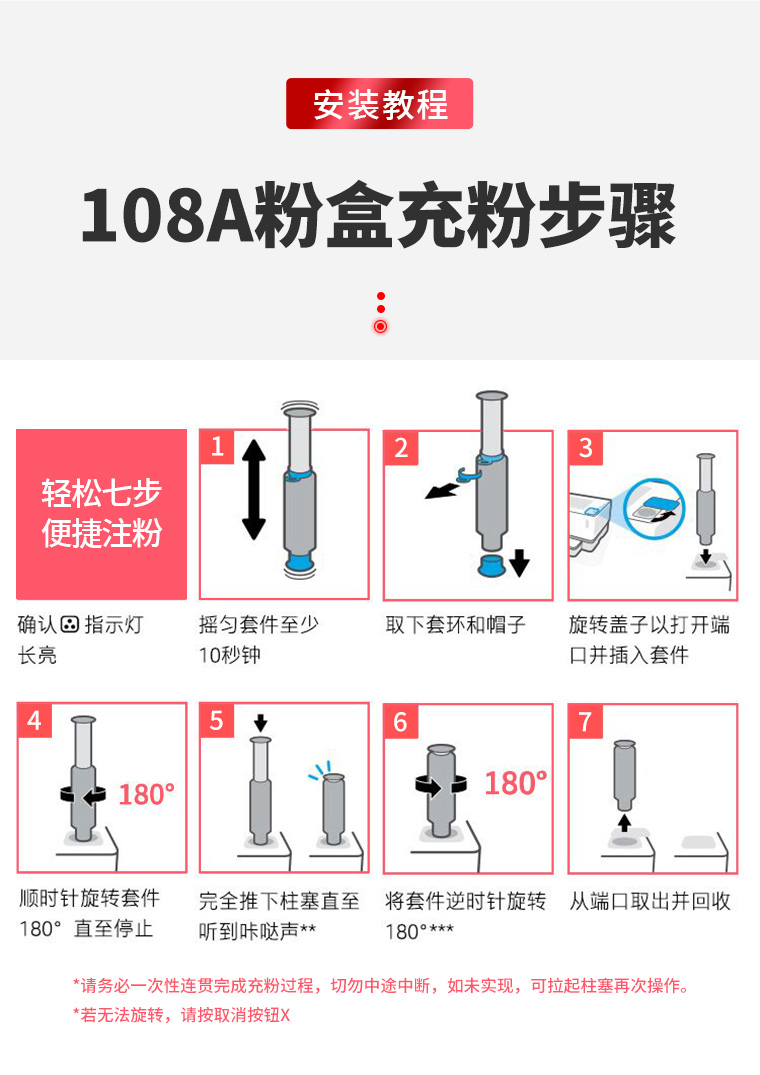 安装教程

108A粉盒充粉步骤

轻松七步
便捷注粉

确认 指示灯长亮

1
摇匀套件至少10秒钟

2
取下套环和帽子

3
旋转盖子以打开端口并插入套件

4
180°
顺时针旋转套件180° 直至停止

5
完全推下柱塞直至听到咔哒声**

6
180°
将套件逆时针旋转180°***

7
从端口取出并回收

*请务必一次性连贯完成充粉过程，切勿中途中断，如未实现，可拉起柱塞再次操作。
*若无法旋转，请按取消按钮X