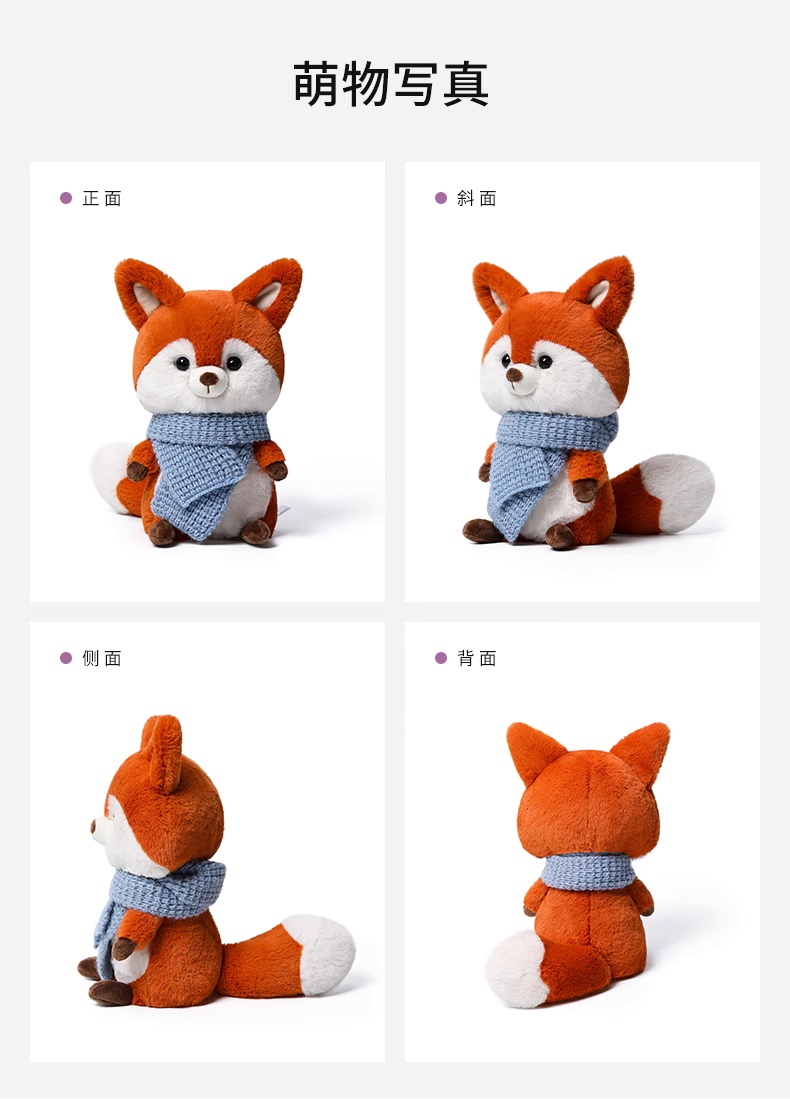 萌物写真

正面

斜面

侧面

背面