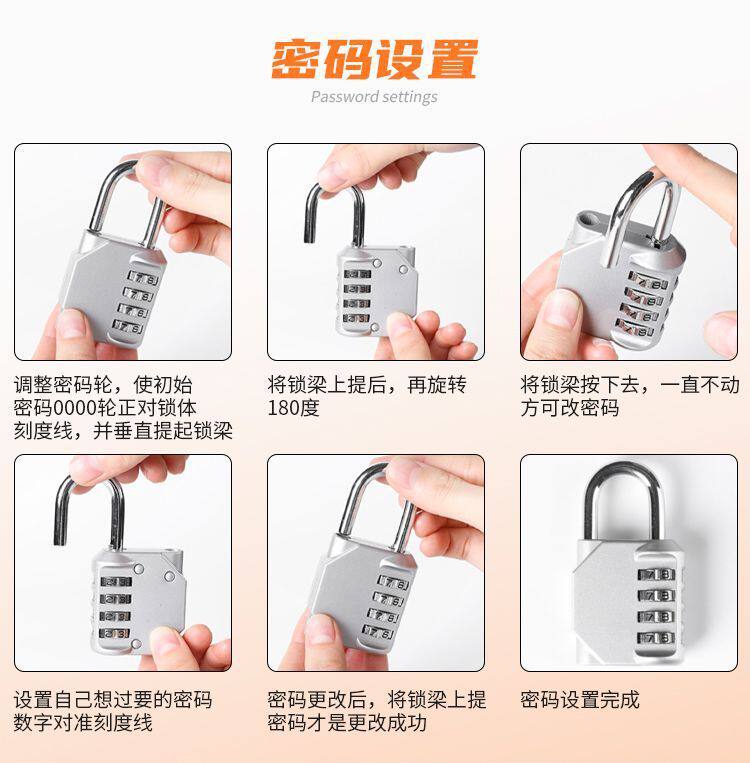 密码设置
Password settings

调整密码轮，使初始密码0000轮正对锁体刻度线，并垂直提起锁梁

将锁梁上提后，再旋转180度

将锁梁按下去，一直不动方可改密码

设置自己想过要的密码数字对准刻度线

密码更改后，将锁梁上提密码才是更改成功

密码设置完成