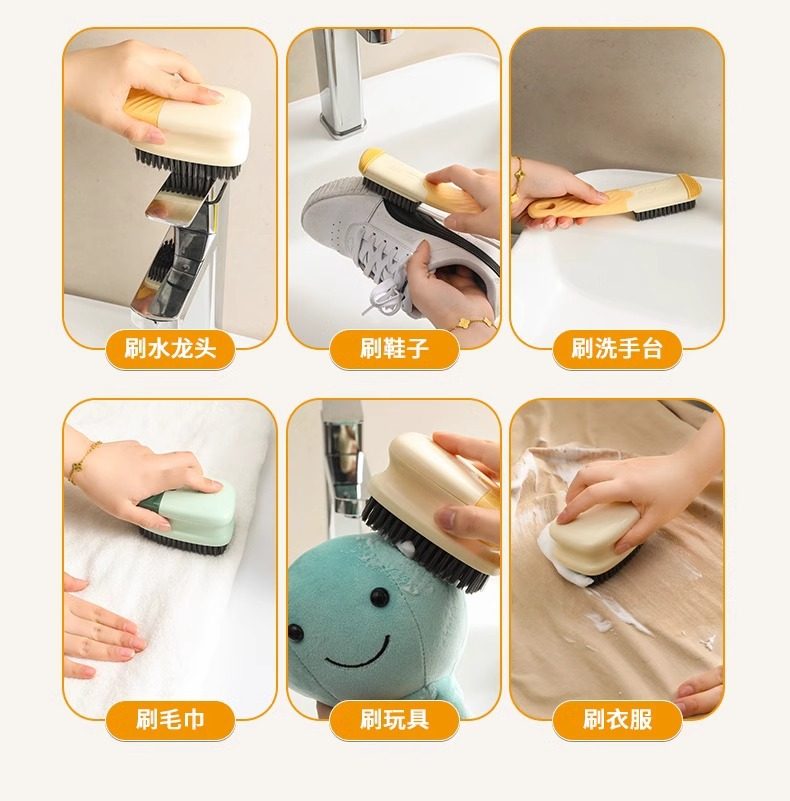 刷水龙头

刷鞋子

刷洗手台

刷毛巾

刷玩具

刷衣服