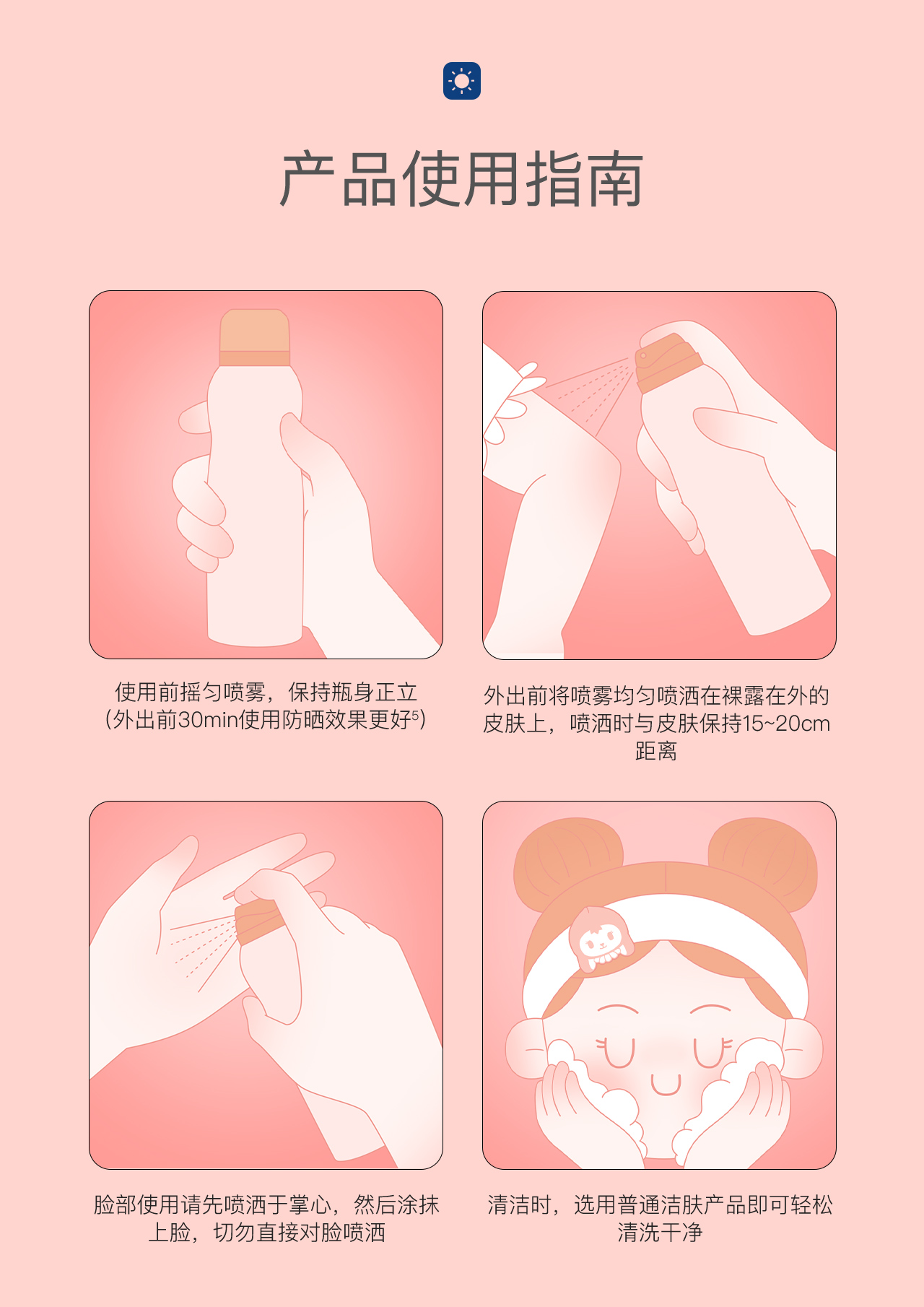 产品使用指南

使用前摇匀喷雾，保持瓶身正立
(外出前30min使用防晒效果更好$^5$)

外出前将喷雾均匀喷洒在裸露在外的皮肤上，喷洒时与皮肤保持15~20cm距离

脸部使用请先喷洒于掌心，然后涂抹上脸，切勿直接对脸喷洒

清洁时，选用普通洁肤产品即可轻松清洗干净