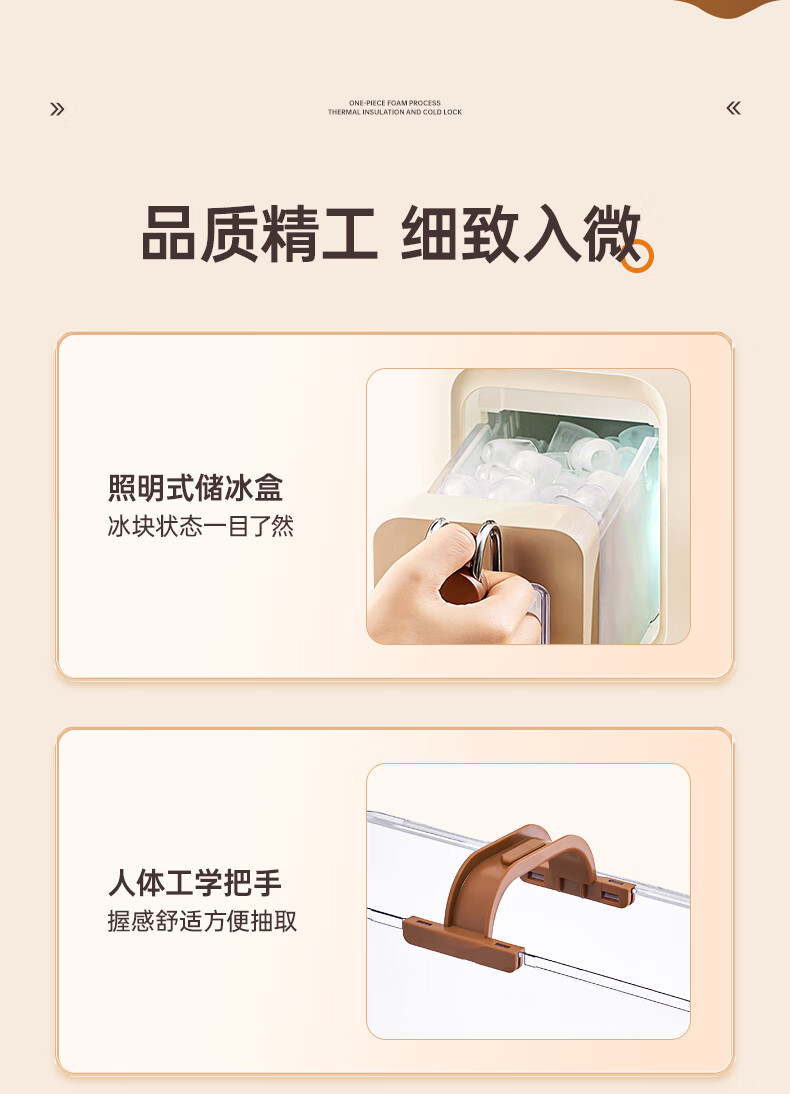 »

ONE-PIECE FOAM PROCESS
THERMAL INSULATION AND COLD LOCK

«

品质精工 细致入微

照明式储冰盒
冰块状态一目了然

人体工学把手
握感舒适方便抽取