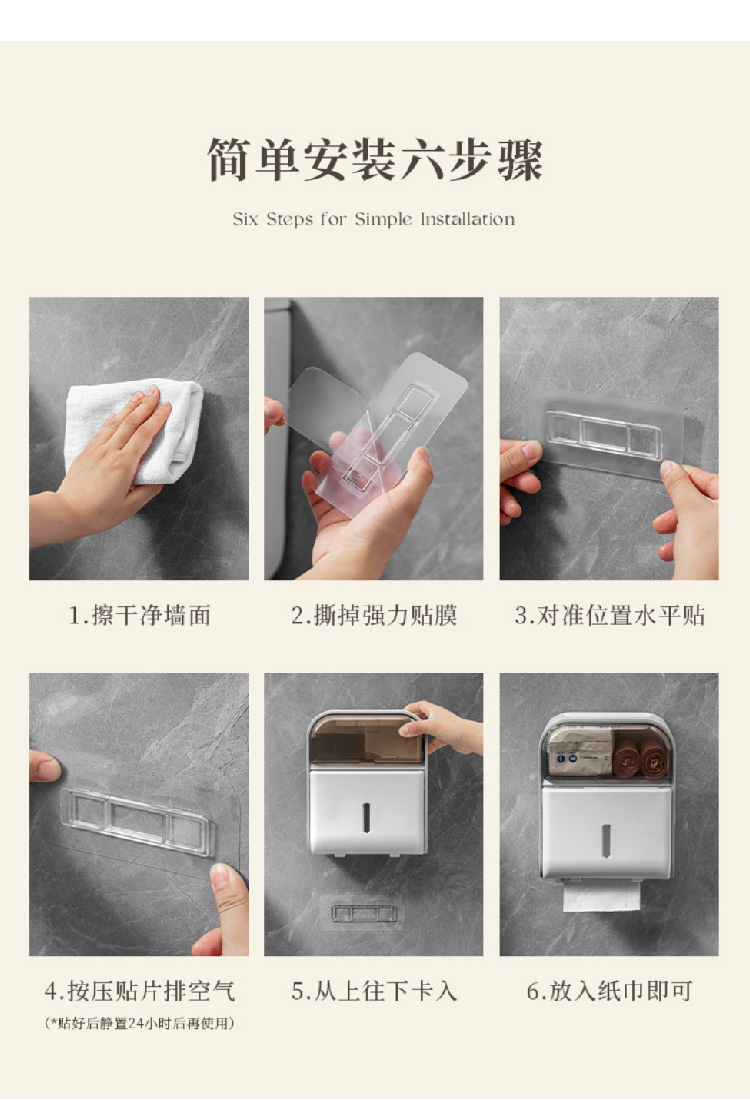 简单安装六步骤

Six Steps for Simple Installation

1.擦干净墙面

2.撕掉强力贴膜

3.对准位置水平贴

4.按压贴片排空气

(*贴好后静置24小时后再使用)

5.从上往下卡入

6.放入纸巾即可