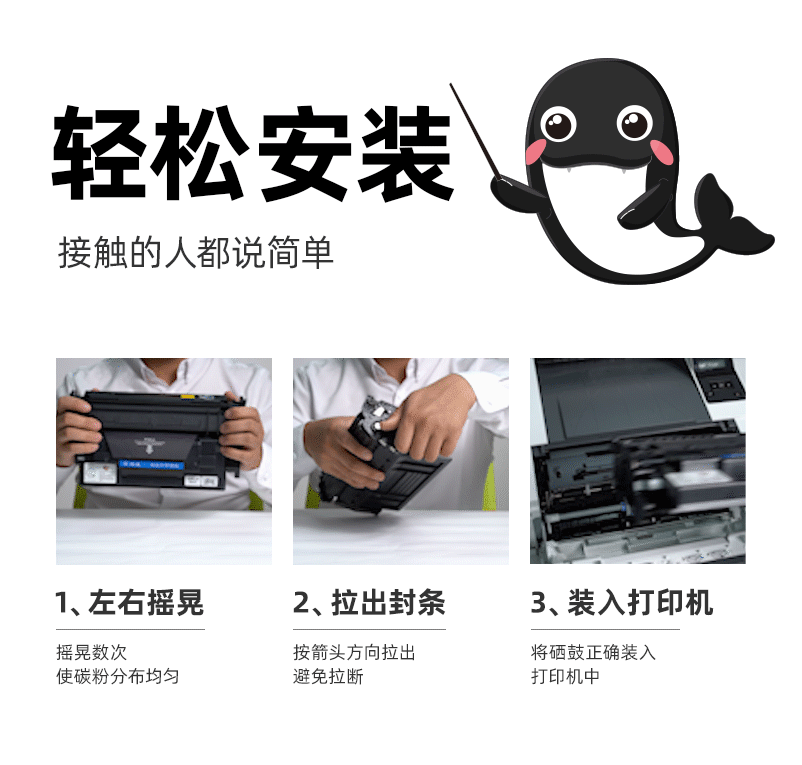 轻松安装

接触的人都说简单

1、左右摇晃

摇晃数次
使碳粉分布均匀

2、拉出封条

按箭头方向拉出
避免拉断

3、装入打印机

将硒鼓正确装入
打印机中