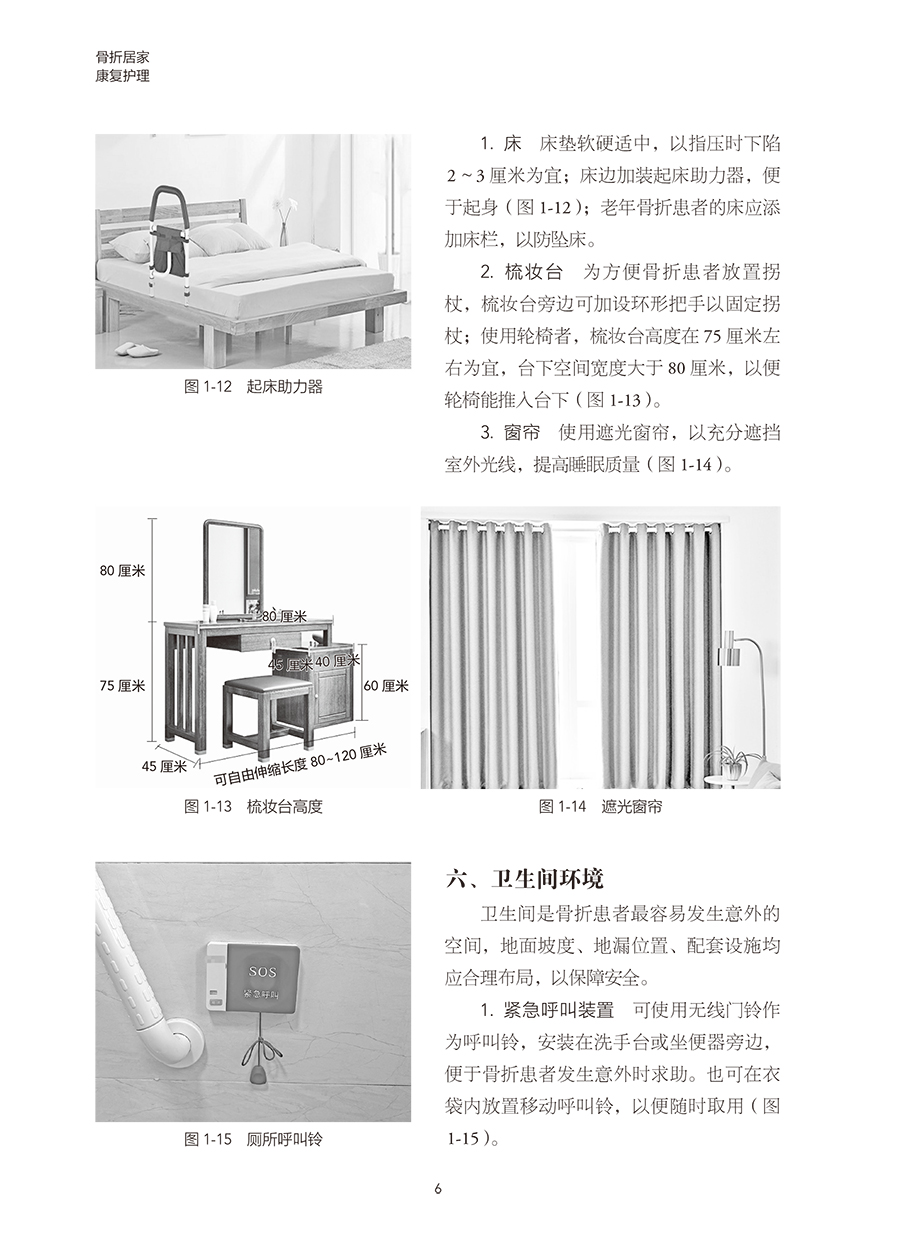 骨折居家
康复护理

图 1-12 起床助力器

1. 床 床垫软硬适中，以指压时下陷 2 ~ 3 厘米为宜；床边加装起床助力器，便于起身（图 1-12）；老年骨折患者的床应添加床栏，以防坠床。

2. 梳妆台 为方便骨折患者放置拐杖，梳妆台旁边可加设环形把手以固定拐杖；使用轮椅者，梳妆台高度在 75 厘米左右为宜，台下空间宽度大于 80 厘米，以便轮椅能推入台下（图 1-13）。

3. 窗帘 使用遮光窗帘，以充分遮挡室外光线，提高睡眠质量（图 1-14）。

80 厘米
80 厘米
45 厘米 40 厘米
75 厘米
60 厘米
45 厘米
可自由伸缩长度 80~120 厘米

图 1-13 梳妆台高度

图 1-14 遮光窗帘

SOS
紧急呼叫

图 1-15 厕所呼叫铃

六、卫生间环境

卫生间是骨折患者最容易发生意外的空间，地面坡度、地漏位置、配套设施均应合理布局，以保障安全。

1. 紧急呼叫装置 可使用无线门铃作为呼叫铃，安装在洗手台或坐便器旁边，便于骨折患者发生意外时求助。也可在衣袋内放置移动呼叫铃，以便随时取用（图 1-15）。

6