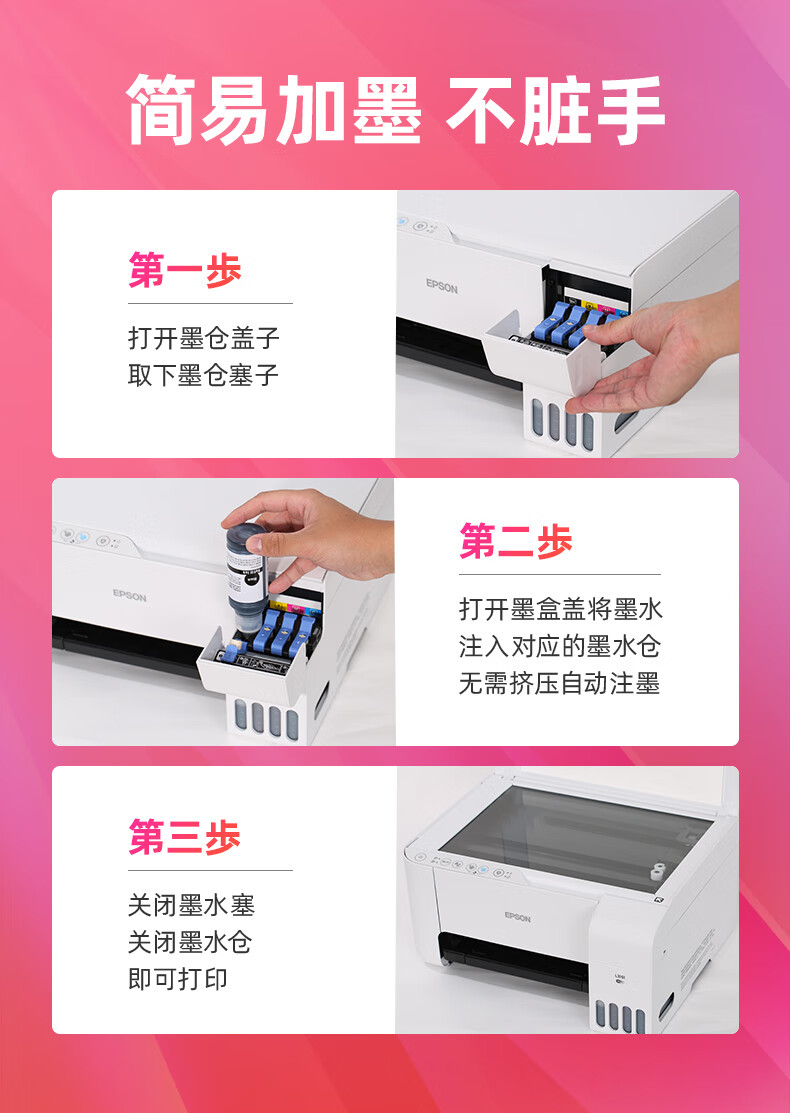 简易加墨 不脏手

第一步

打开墨仓盖子
取下墨仓塞子

EPSON

EPSON

第二步

打开墨盒盖将墨水
注入对应的墨水仓
无需挤压自动注墨

第三步

关闭墨水塞
关闭墨水仓
即可打印

EPSON