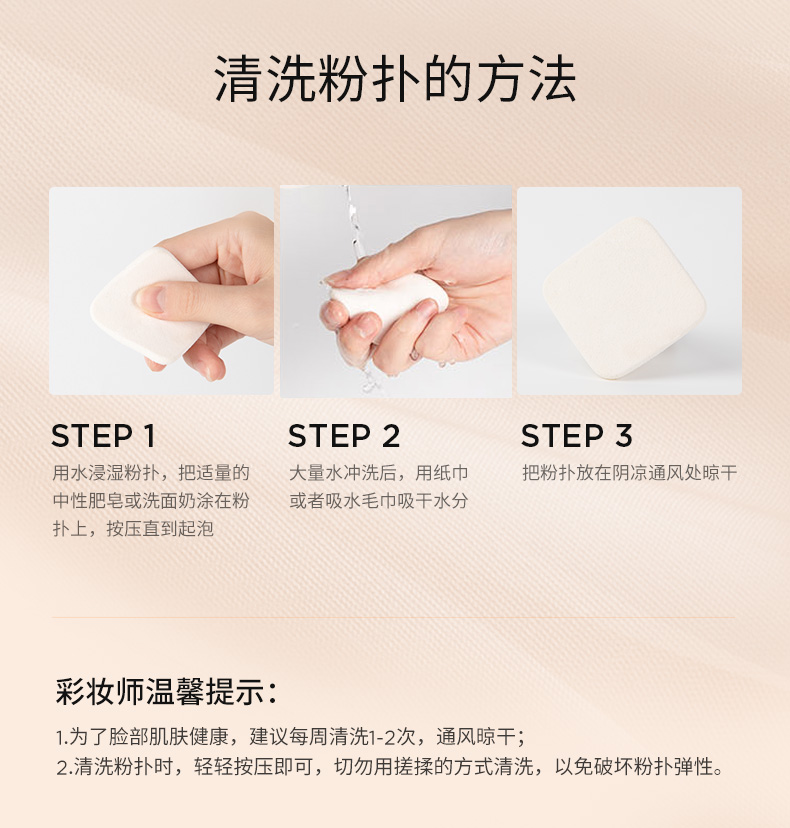 清洗粉扑的方法

STEP 1
用水浸湿粉扑，把适量的中性肥皂或洗面奶涂在粉扑上，按压直到起泡

STEP 2
大量水冲洗后，用纸巾或者吸水毛巾吸干水分

STEP 3
把粉扑放在阴凉通风处晾干

彩妆师温馨提示：

1.为了脸部肌肤健康，建议每周清洗1-2次，通风晾干；
2.清洗粉扑时，轻轻按压即可，切勿用搓揉的方式清洗，以免破坏粉扑弹性。