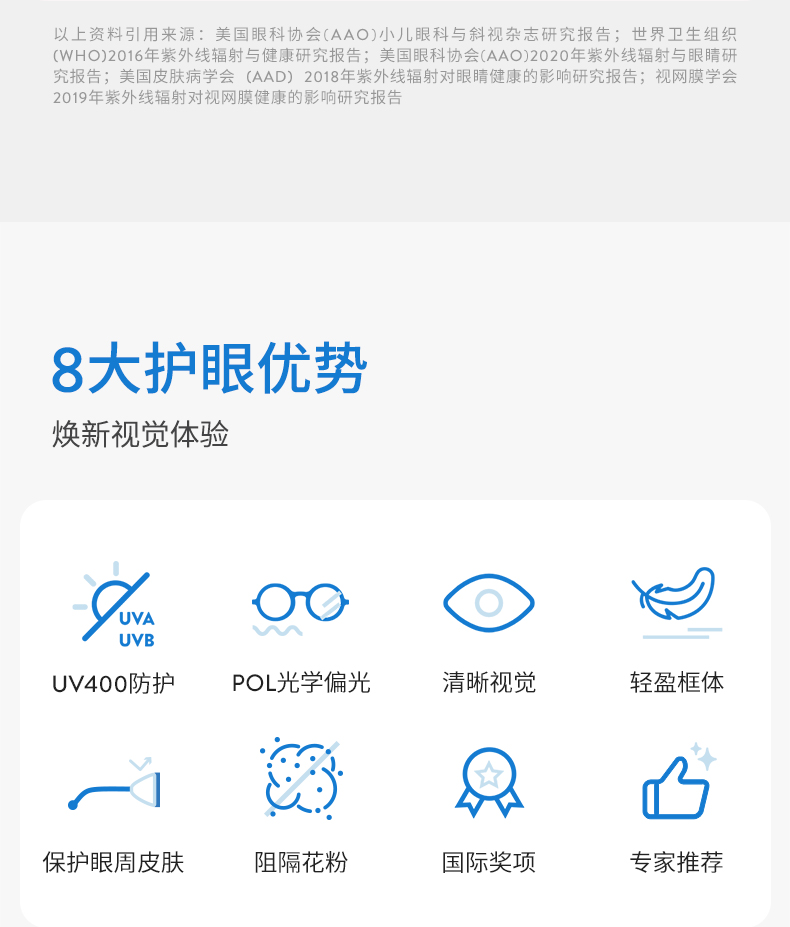 以上资料引用来源：美国眼科协会(AAO)小儿眼科与斜视杂志研究报告；世界卫生组织(WHO)2016年紫外线辐射与健康研究报告；美国眼科协会(AAO)2020年紫外线辐射与眼睛研究报告；美国皮肤病学会（AAD）2018年紫外线辐射对眼睛健康的影响研究报告；视网膜学会2019年紫外线辐射对视网膜健康的影响研究报告

8大护眼优势

焕新视觉体验

UVA
UVB

UV400防护

POL光学偏光

清晰视觉

轻盈框体

保护眼周皮肤

阻隔花粉

国际奖项

专家推荐